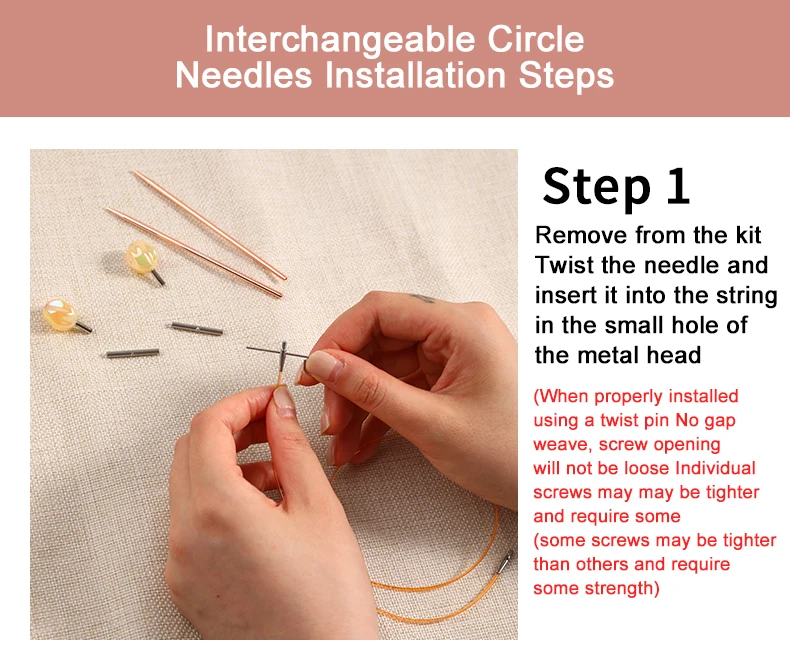 Interchangeable Circle Needles Installation Steps

Step 1

Remove from the kit Twist the needle and insert it into the string in the small hole of the metal head

(When properly installed using a twist pin No gap weave, screw opening will not be loose Individual screws may may be tighter and require some (some screws may be tighter than others and require some strength)