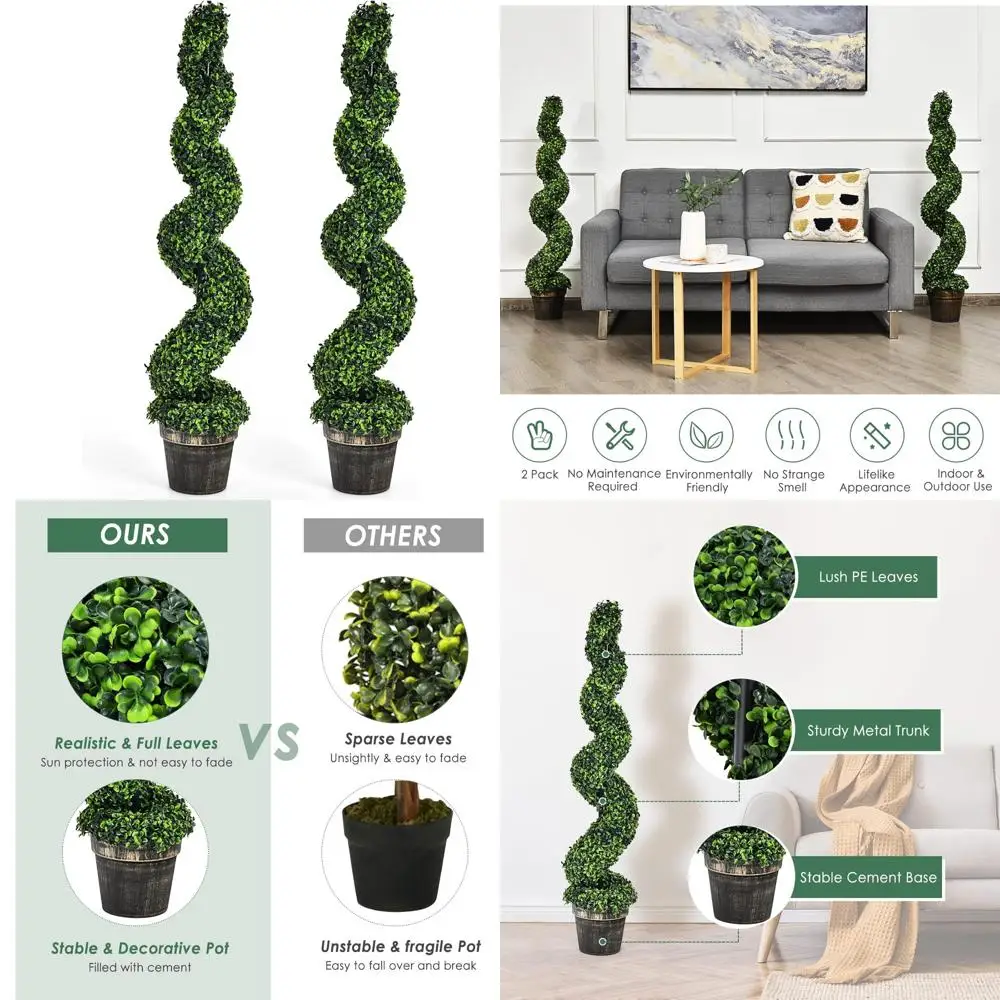 2 Pack
No Maintenance Required
Environmentally Friendly
No Strange Smell
Lifelike Appearance
Indoor & Outdoor Use

OURS

Realistic & Full Leaves
Sun protection & not easy to fade

Stable & Decorative Pot
Filled with cement

VS

OTHERS

Sparse Leaves
Unsightly & easy to fade

Unstable & fragile Pot
Easy to fall over and break

Lush PE Leaves

Sturdy Metal Trunk

Stable Cement Base