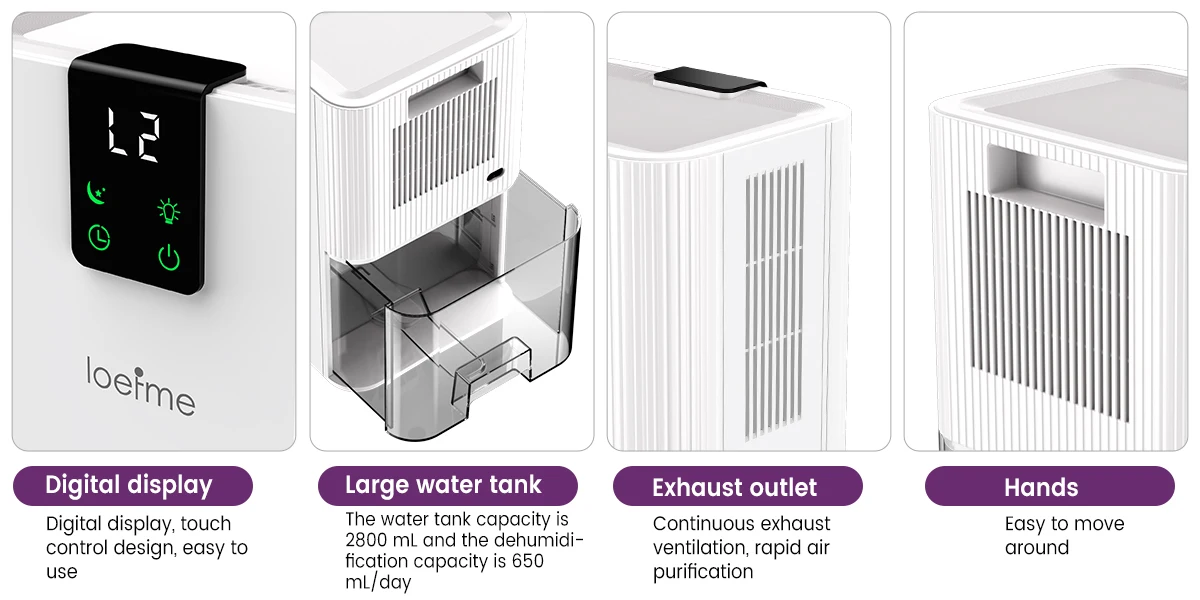 L2

loefme

Digital display

Digital display, touch control design, easy to use

Large water tank

The water tank capacity is 2800 mL and the dehumidification capacity is 650 mL/day

Exhaust outlet

Continuous exhaust ventilation, rapid air purification

Hands

Easy to move around