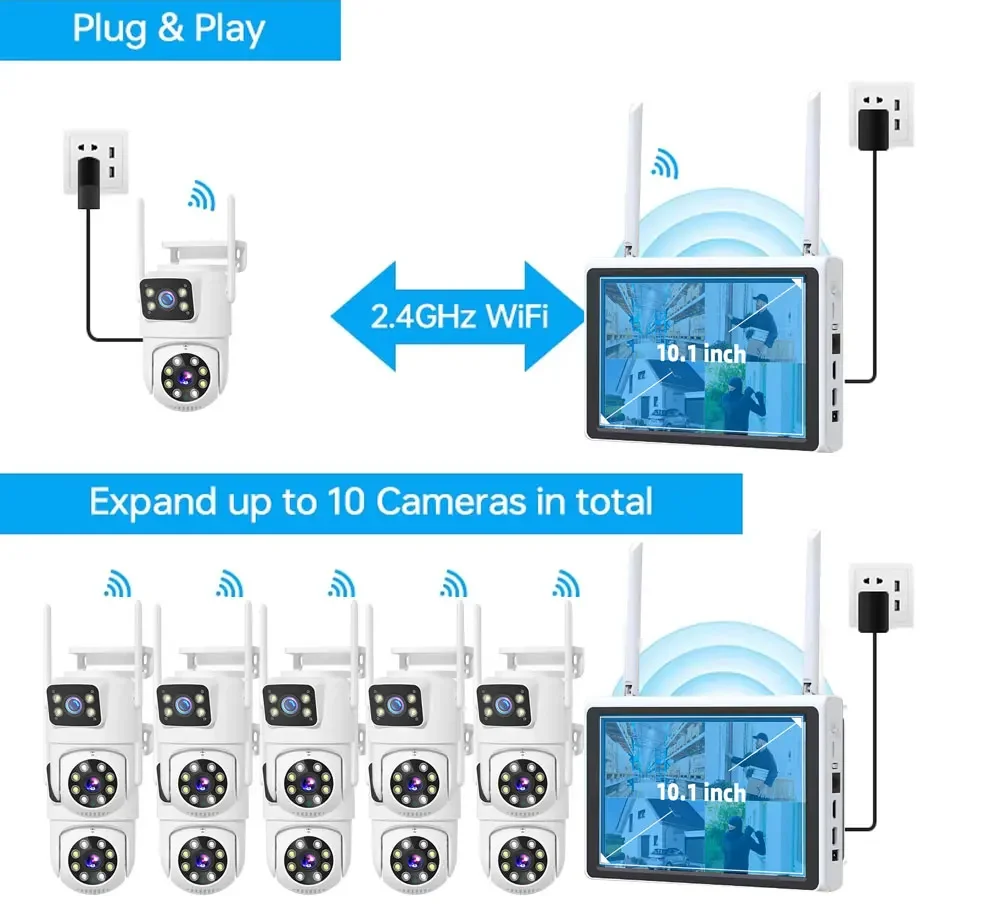 Plug & Play

2.4GHz WiFi

10.1 inch

Expand up to 10 Cameras in total

10.1 inch