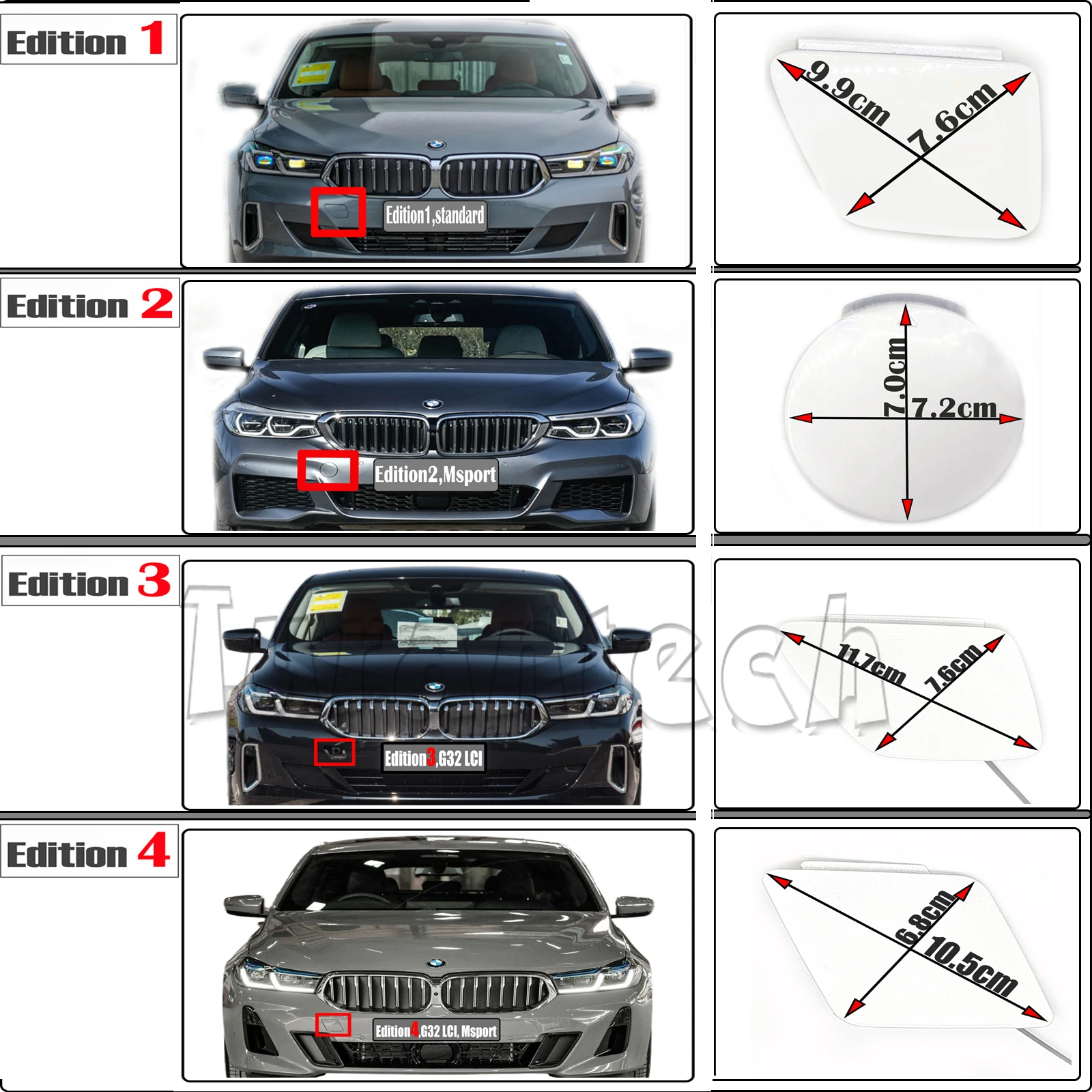 Edition 1

Edition1,standard

9.9cm

7.6cm

Edition 2

Edition2,Msport

7.0cm

7.2cm

Edition 3

Edition3,G32 LCI

11.7cm

7.6cm

Edition 4

Edition4,G32 LCI, Msport

6.8cm

10.5cm