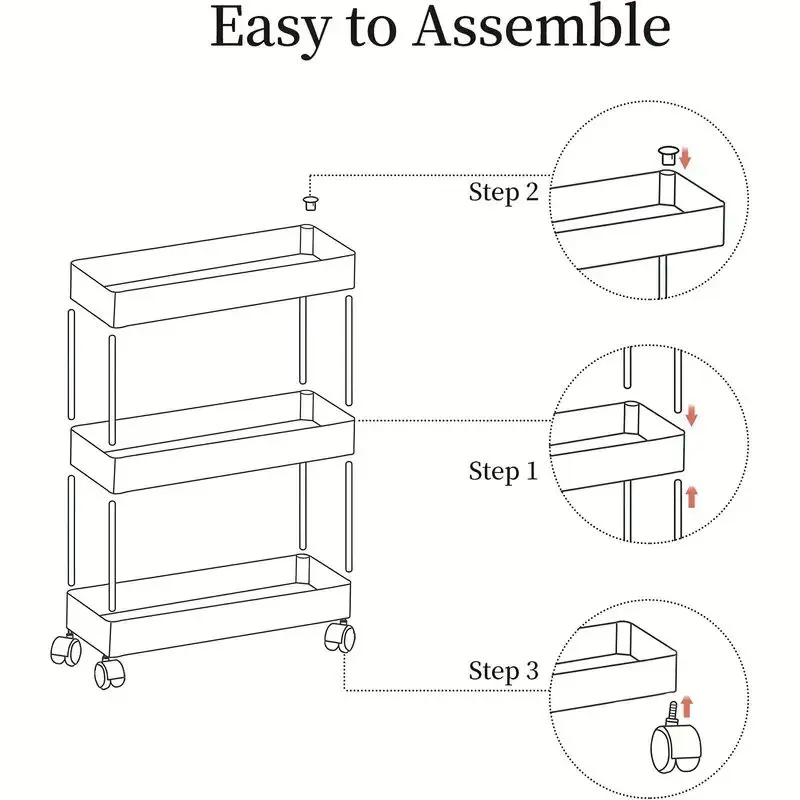 Easy to Assemble

Step 2

Step 1

Step 3