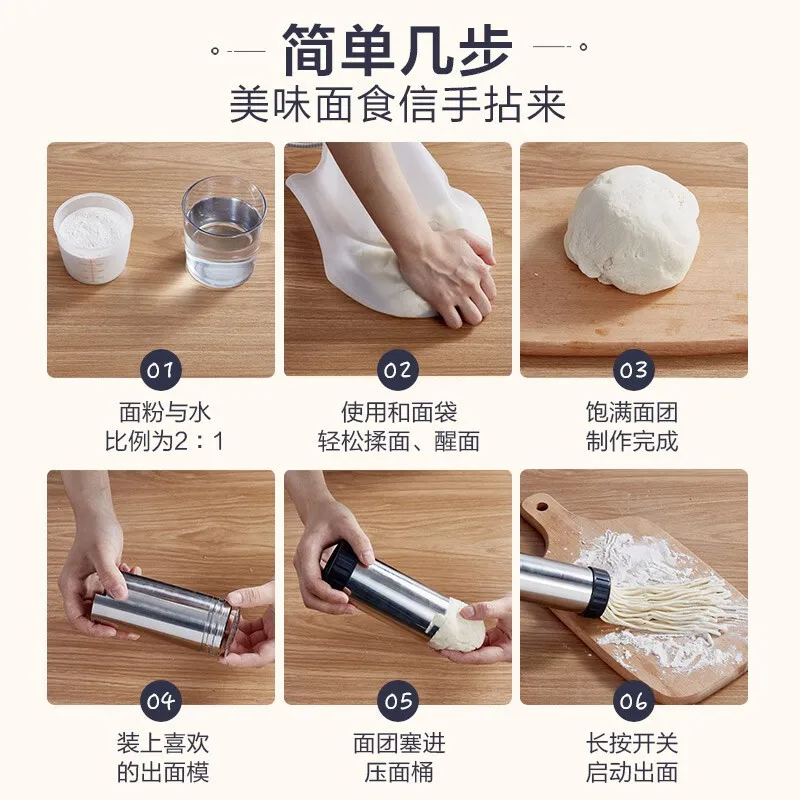 简单几步
美味面食信手拈来

01
面粉与水
比例为2：1

02
使用和面袋
轻松揉面、醒面

03
饱满面团
制作完成

04
装上喜欢
的出面模

05
面团塞进
压面桶

06
长按开关
启动出面