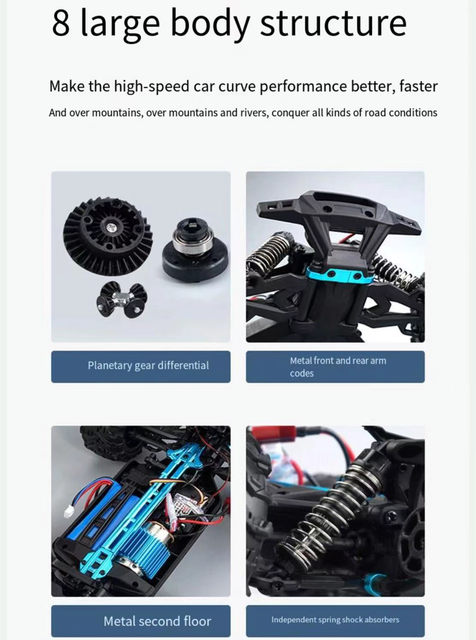 8 large body structure

Make the high-speed car curve performance better, faster

And over mountains, over mountains and rivers, conquer all kinds of road conditions

Planetary gear differential

Metal front and rear arm codes

Metal second floor

Independent spring shock absorbers