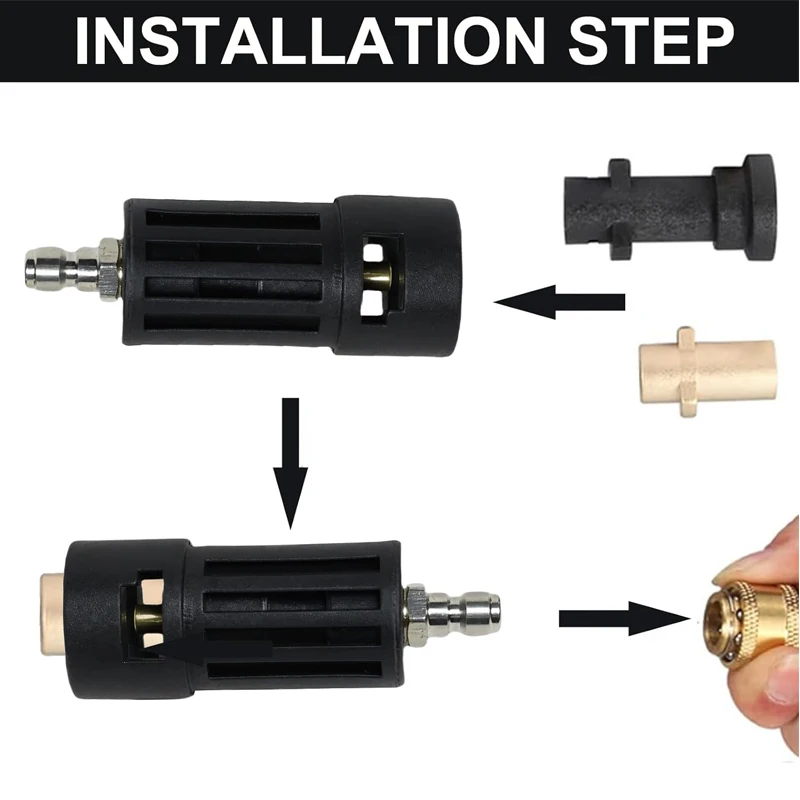 INSTALLATION STEP