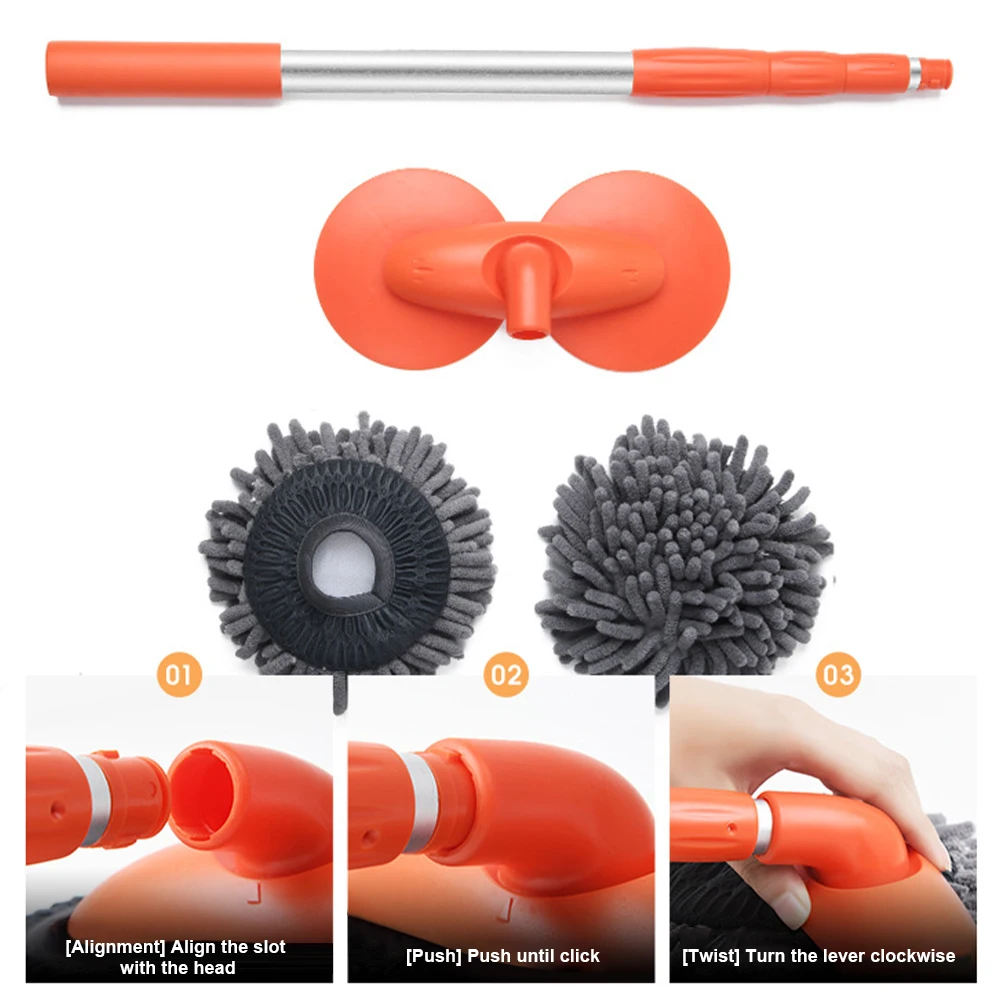 01

[Alignment] Align the slot with the head

02

[Push] Push until click

03

[Twist] Turn the lever clockwise