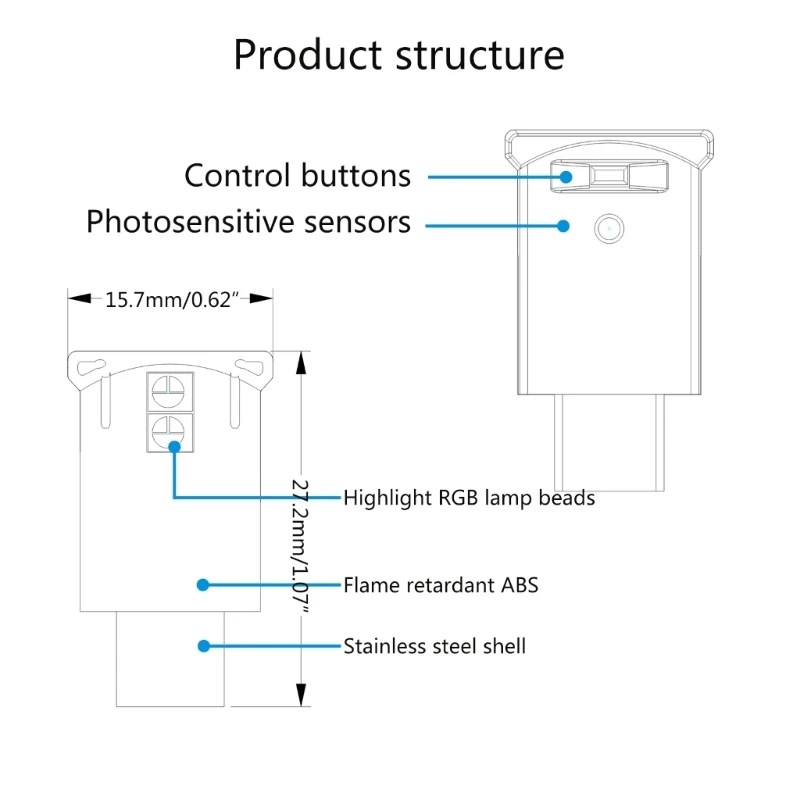 Product structure

Control buttons

Photosensitive sensors

15.7mm/0.62″

27.2mm/1.07″

Highlight RGB lamp beads

Flame retardant ABS

Stainless steel shell