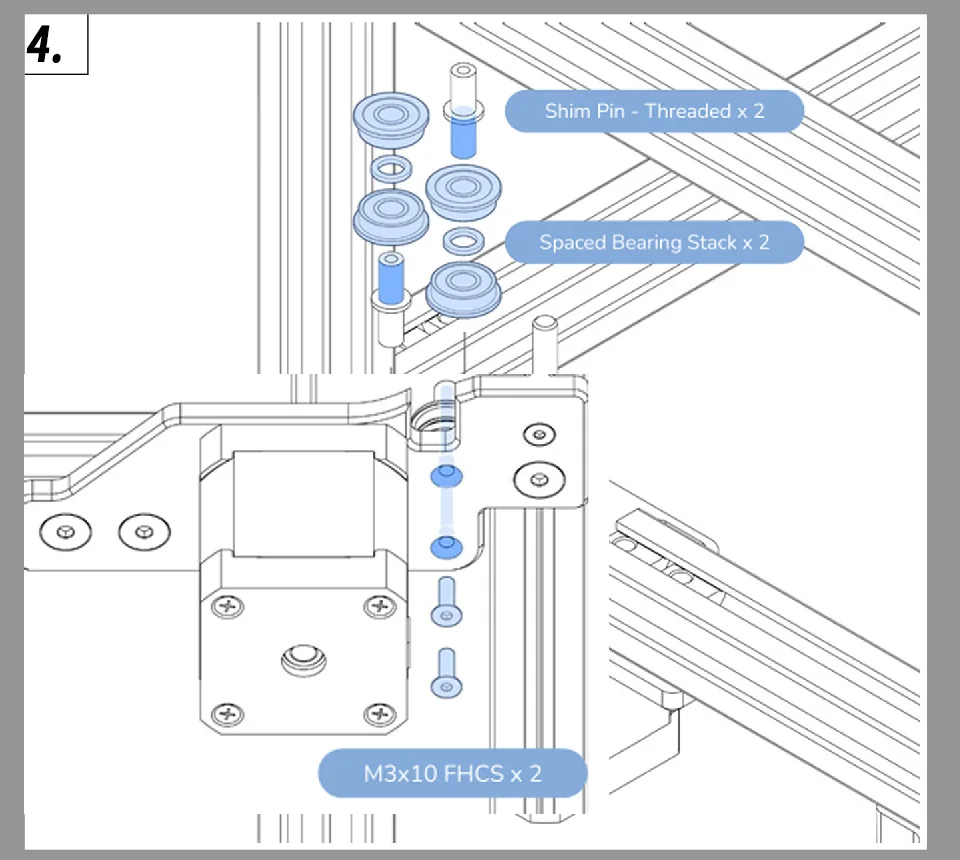 4.

Shim Pin - Threaded x 2

Spaced Bearing Stack x 2

M3x10 FHCS x 2