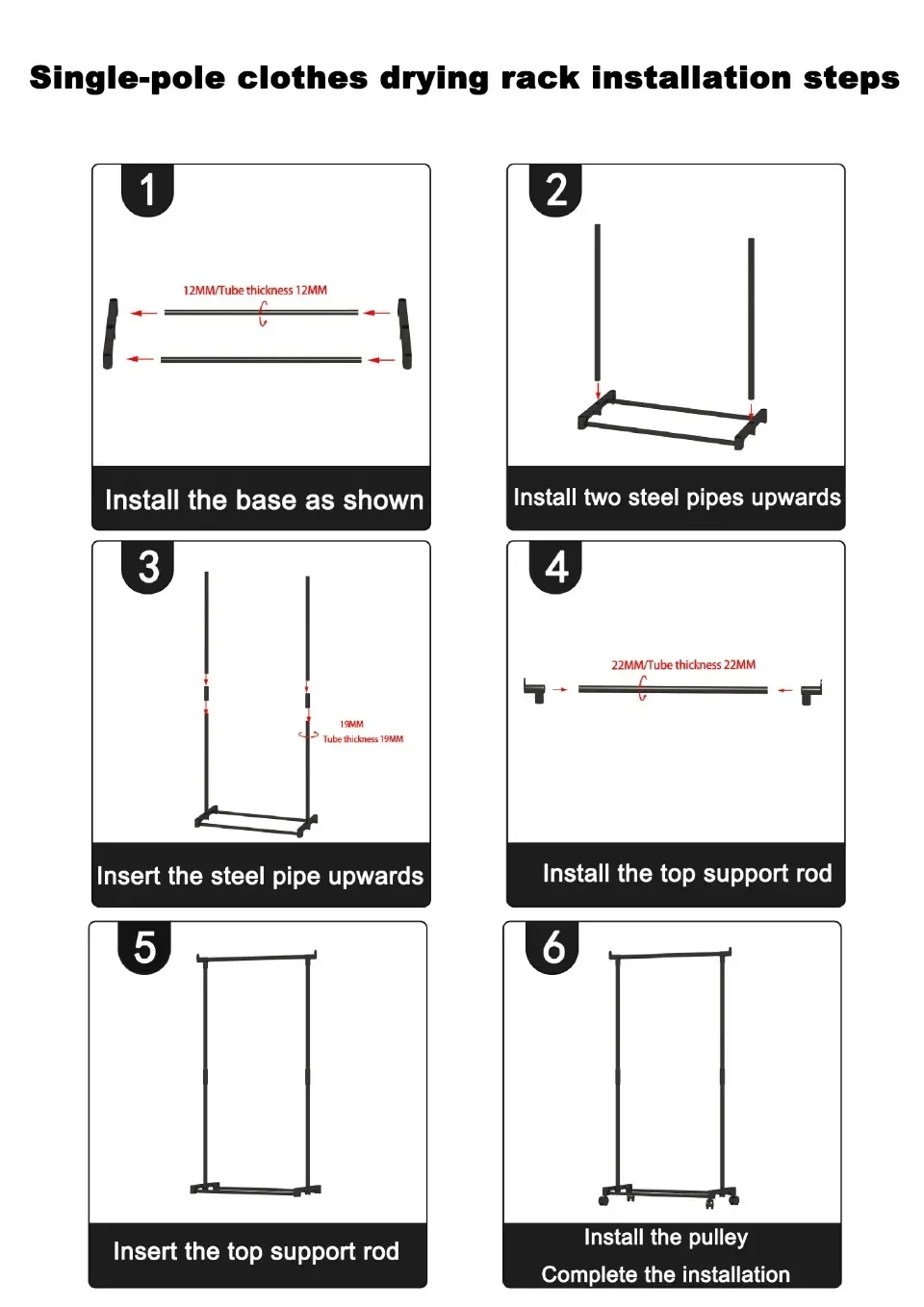 Single-pole clothes drying rack installation steps

1

12MM/Tube thickness 12MM

Install the base as shown

2

Install two steel pipes upwards

3

19MM
Tube thickness 19MM

Insert the steel pipe upwards

4

22MM/Tube thickness 22MM

Install the top support rod

5

Insert the top support rod

6

Install the pulley
Complete the installation