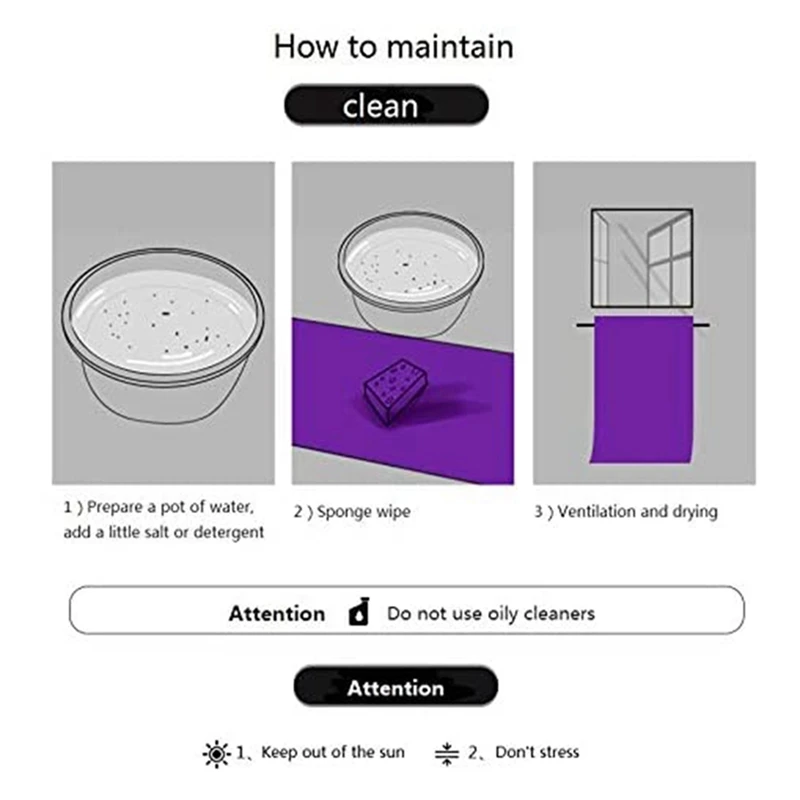 How to maintain

clean

1 ) Prepare a pot of water, add a little salt or detergent

2 ) Sponge wipe

3 ) Ventilation and drying

Attention Do not use oily cleaners

Attention

1、Keep out of the sun 2、Don't stress