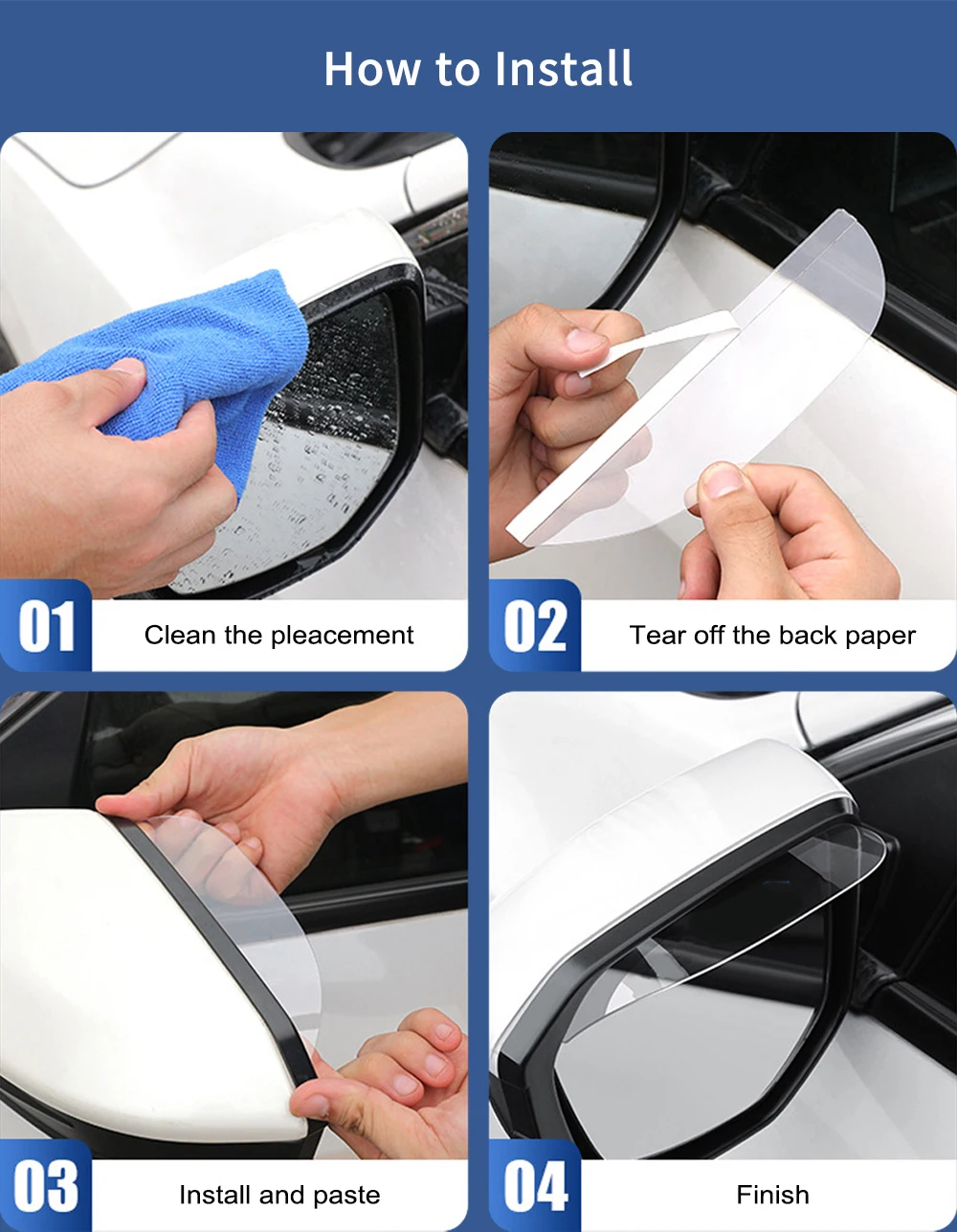 How to Install

01 Clean the pleacement

02 Tear off the back paper

03 Install and paste

04 Finish