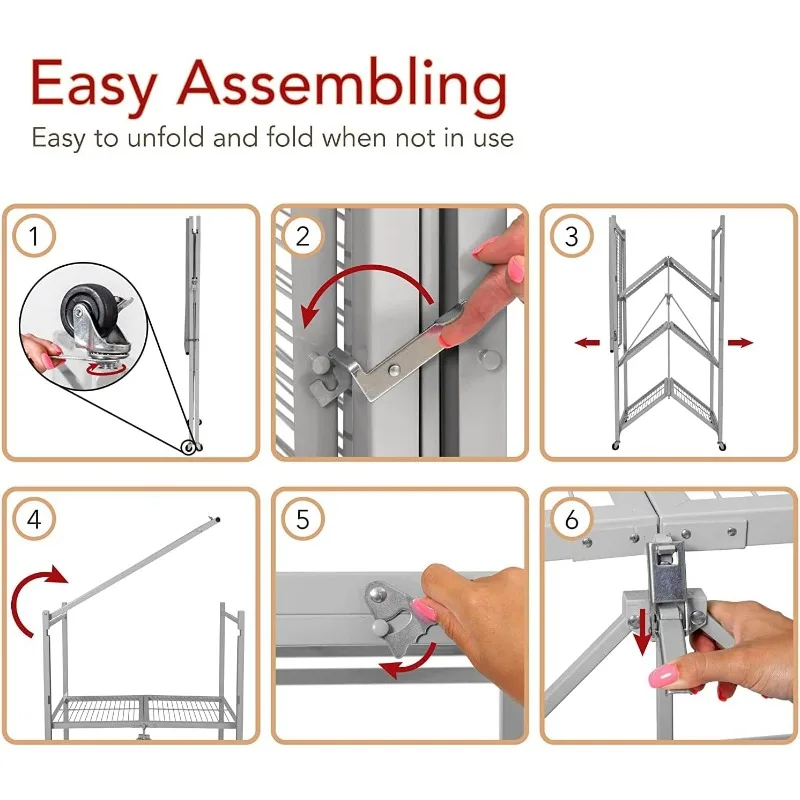 Easy Assembling
Easy to unfold and fold when not in use

1

2

3

4

5

6