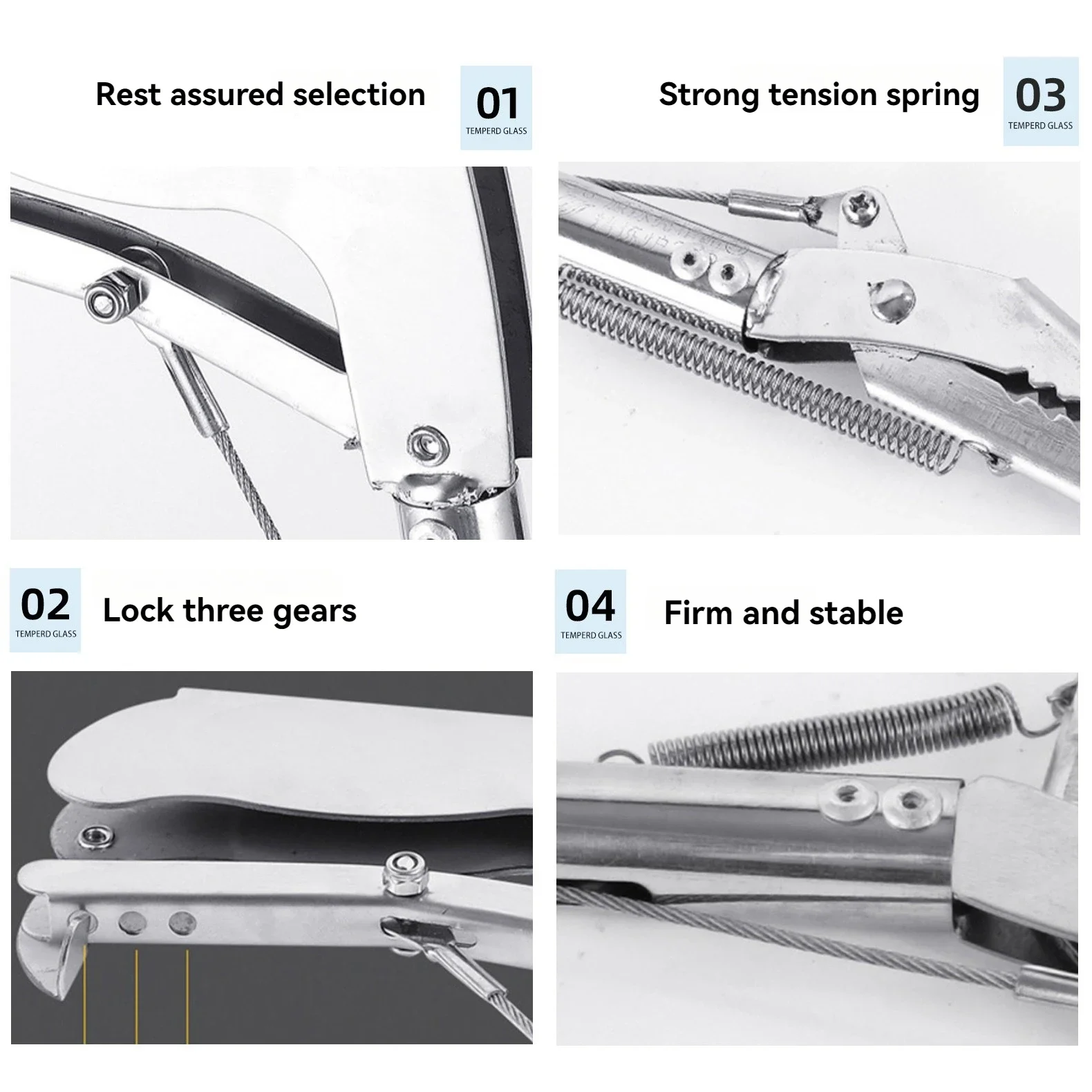 Rest assured selection

01
TEMPERD GLASS

Strong tension spring

03
TEMPERD GLASS

02
TEMPERD GLASS

Lock three gears

04
TEMPERD GLASS

Firm and stable