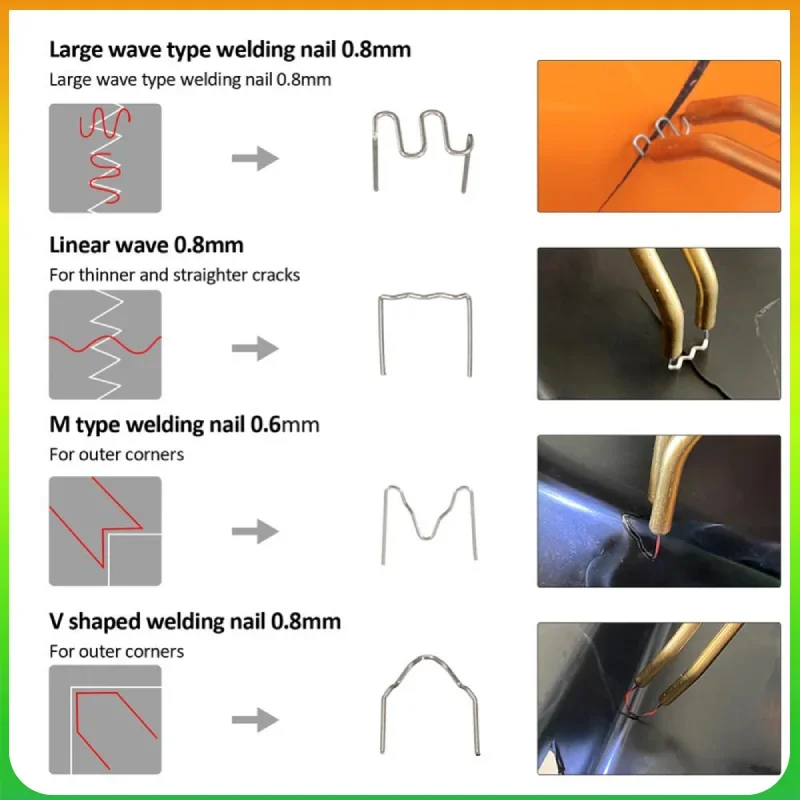 Large wave type welding nail 0.8mm
Large wave type welding nail 0.8mm

Linear wave 0.8mm
For thinner and straighter cracks

M type welding nail 0.6mm
For outer corners

V shaped welding nail 0.8mm
For outer corners