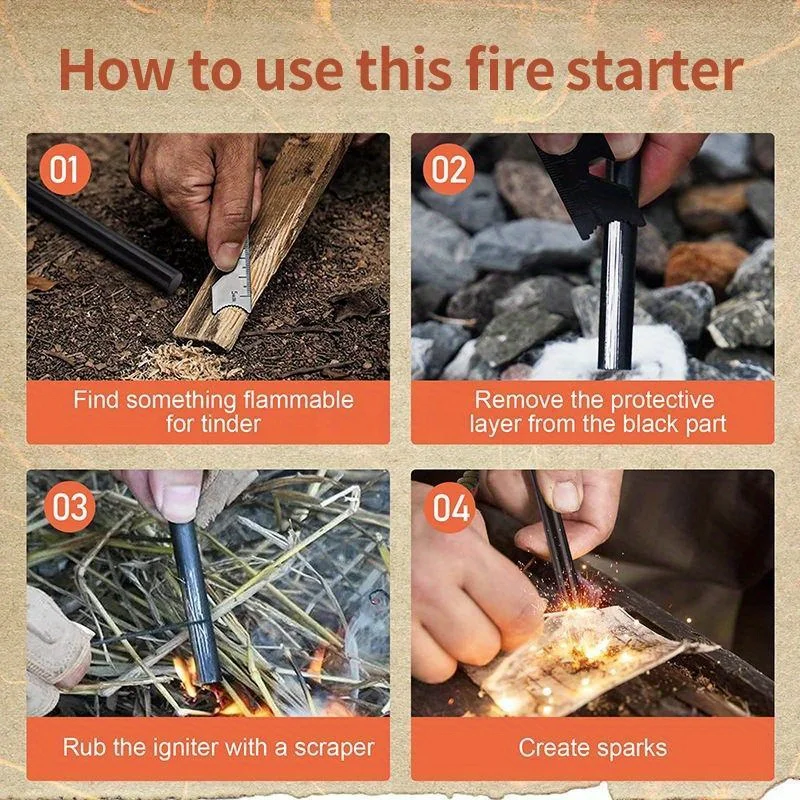 How to use this fire starter

01

Find something flammable for tinder

02

Remove the protective layer from the black part

03

Rub the igniter with a scraper

04

Create sparks