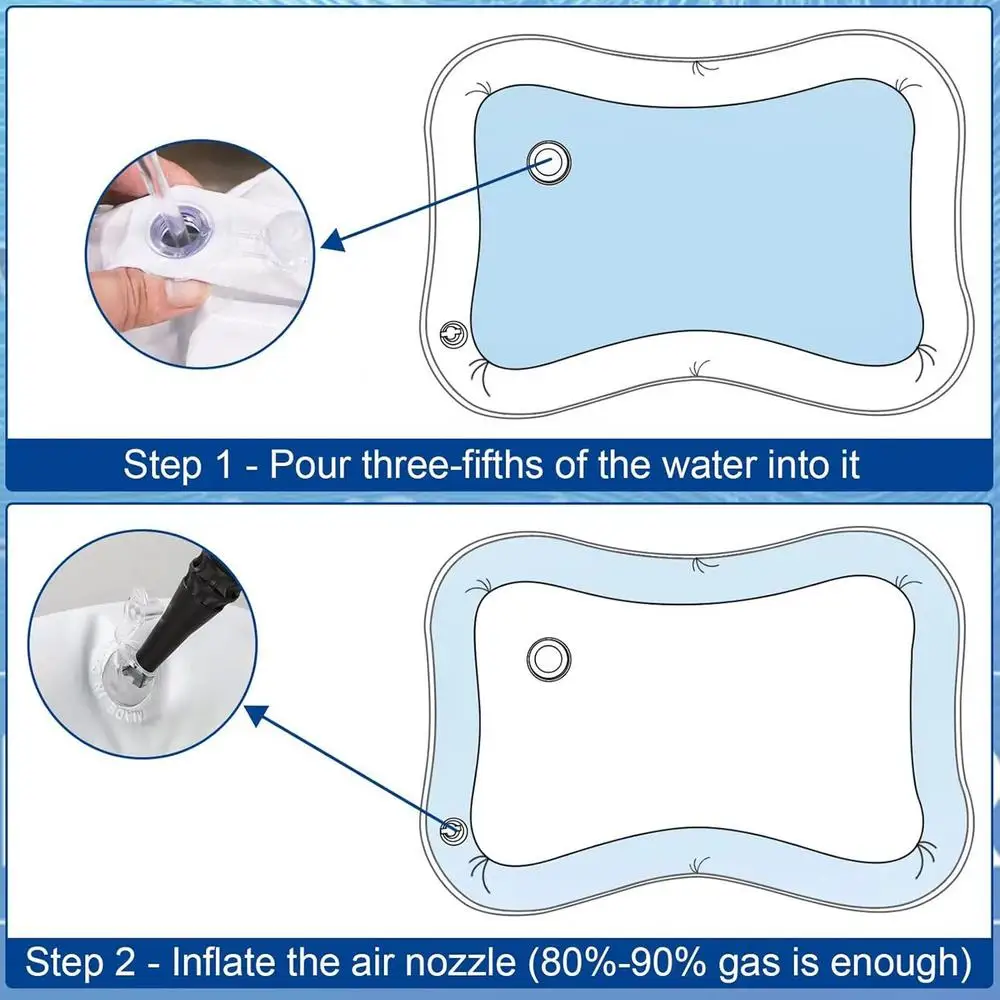 Step 1 - Pour three-fifths of the water into it

Step 2 - Inflate the air nozzle (80%-90% gas is enough)