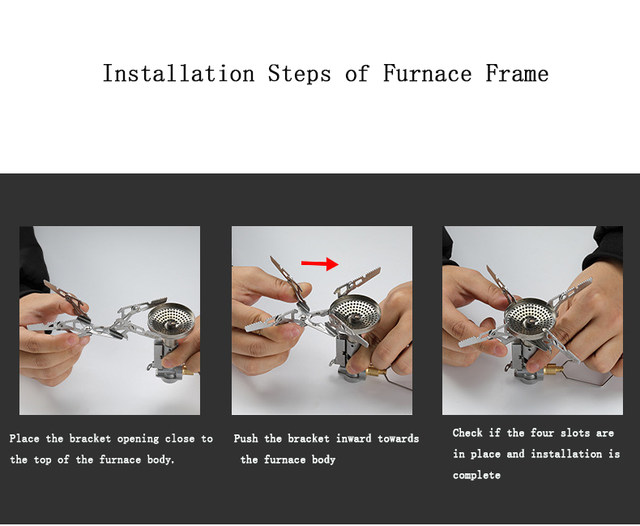 Installation Steps of Furnace Frame

Place the bracket opening close to the top of the furnace body.

Push the bracket inward towards the furnace body

Check if the four slots are in place and installation is complete