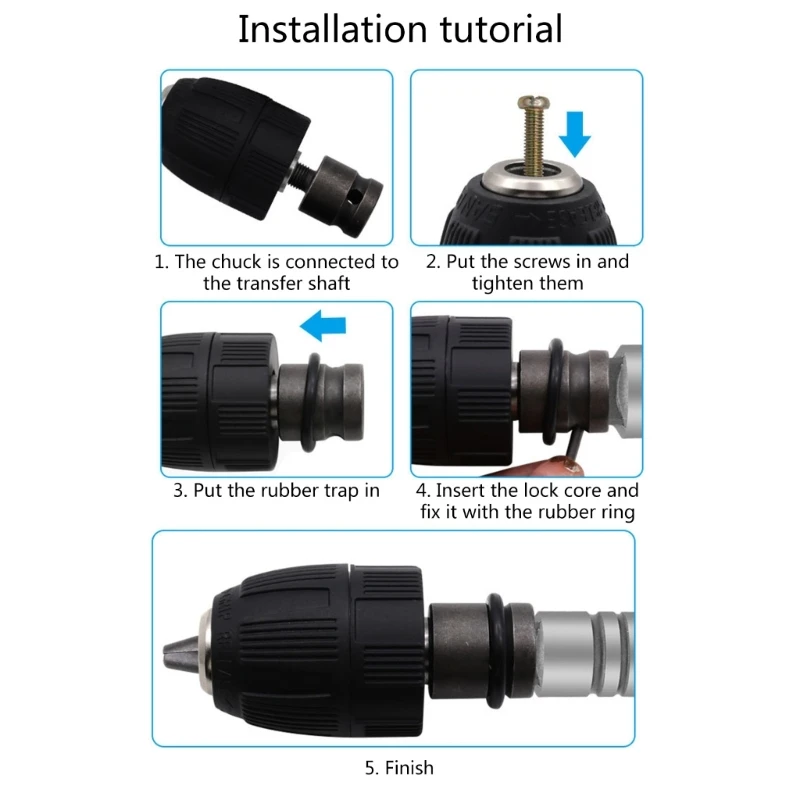 Installation tutorial

1. The chuck is connected to the transfer shaft

2. Put the screws in and tighten them

3. Put the rubber trap in

4. Insert the lock core and fix it with the rubber ring

5. Finish