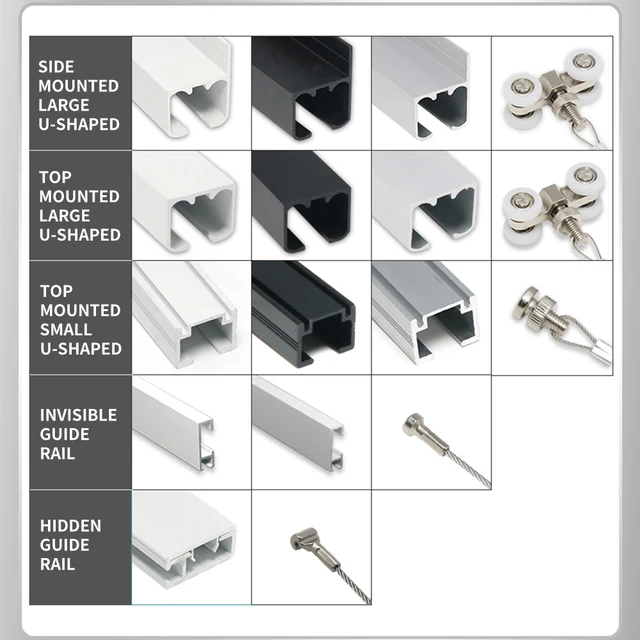 SIDE MOUNTED LARGE U-SHAPED

TOP MOUNTED LARGE U-SHAPED

TOP MOUNTED SMALL U-SHAPED

INVISIBLE GUIDE RAIL

HIDDEN GUIDE RAIL