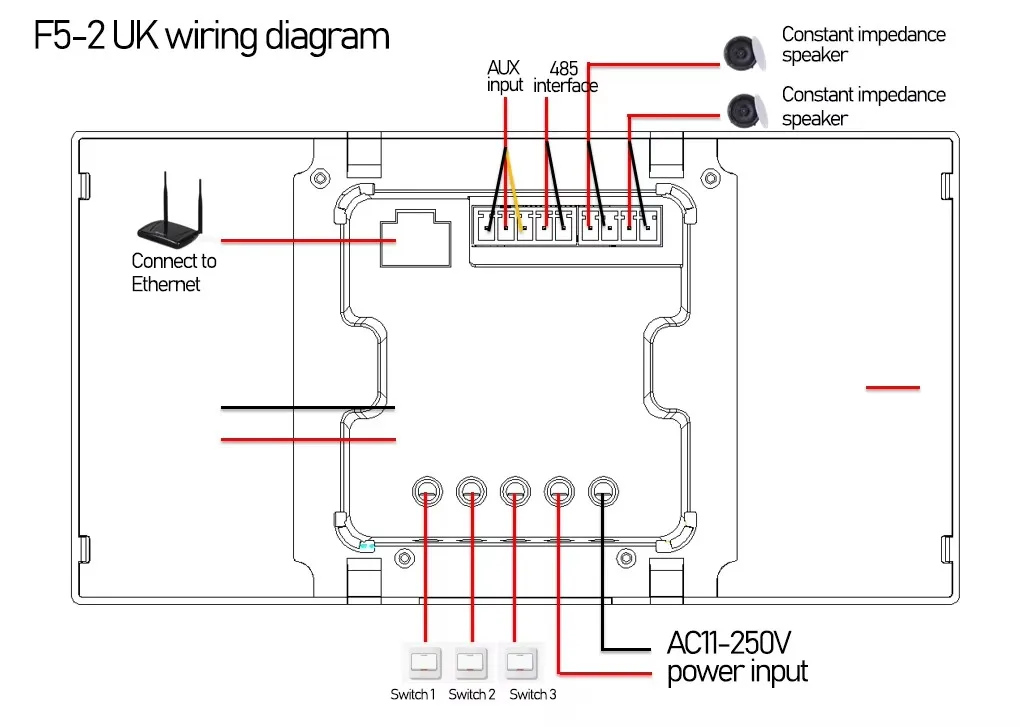 F5-2 UK wiring diagram

AUX input

485 interface

Constant impedance speaker

Constant impedance speaker

Connect to Ethernet

Switch 1 Switch 2 Switch 3

AC11-250V power input