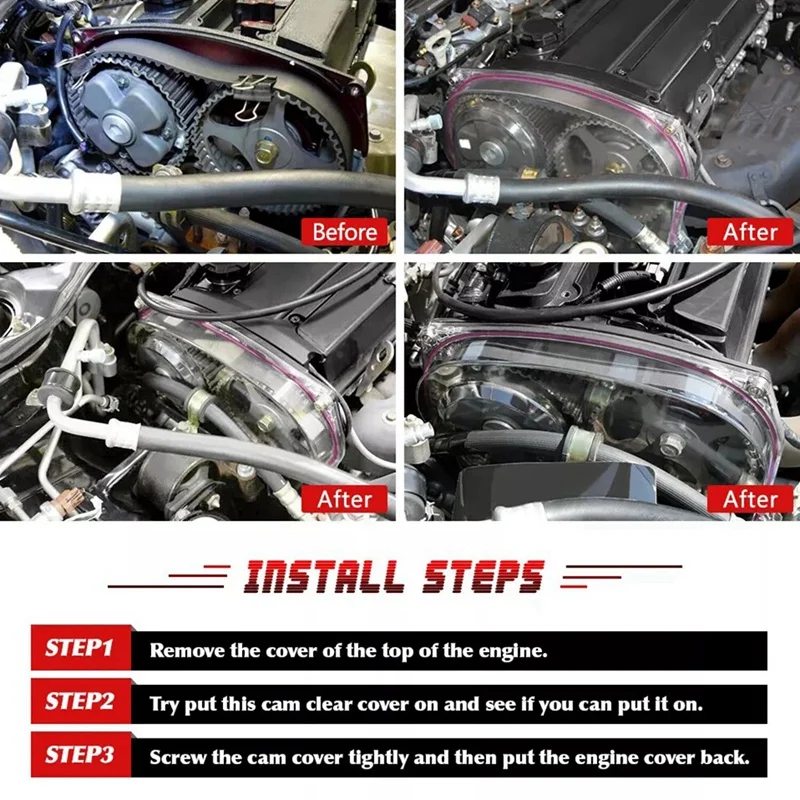 Before

After

After

After

INSTALL STEPS

STEP1 Remove the cover of the top of the engine.

STEP2 Try put this cam clear cover on and see if you can put it on.

STEP3 Screw the cam cover tightly and then put the engine cover back.