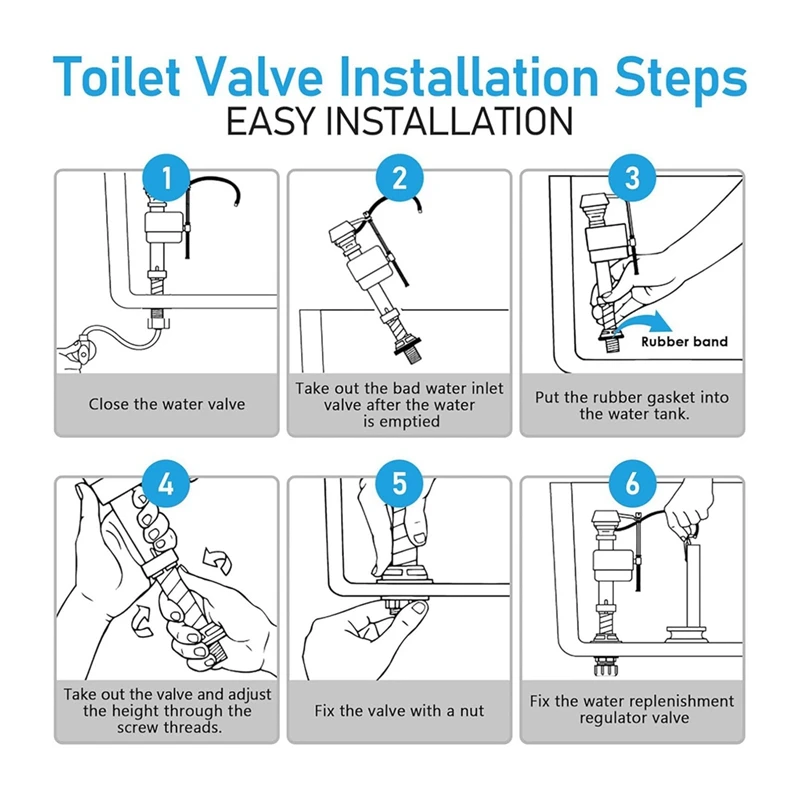 Toilet Valve Installation Steps
EASY INSTALLATION

1
Close the water valve

2
Take out the bad water inlet valve after the water is emptied

3
Rubber band
Put the rubber gasket into the water tank.

4
Take out the valve and adjust the height through the screw threads.

5
Fix the valve with a nut

6
Fix the water replenishment regulator valve