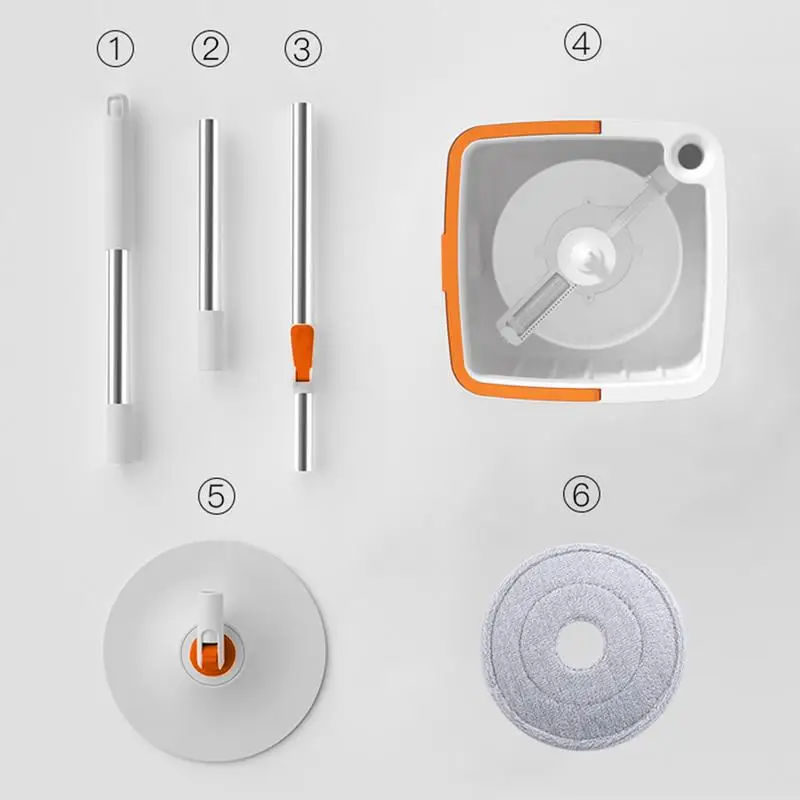 ①
②
③
④
⑤
⑥