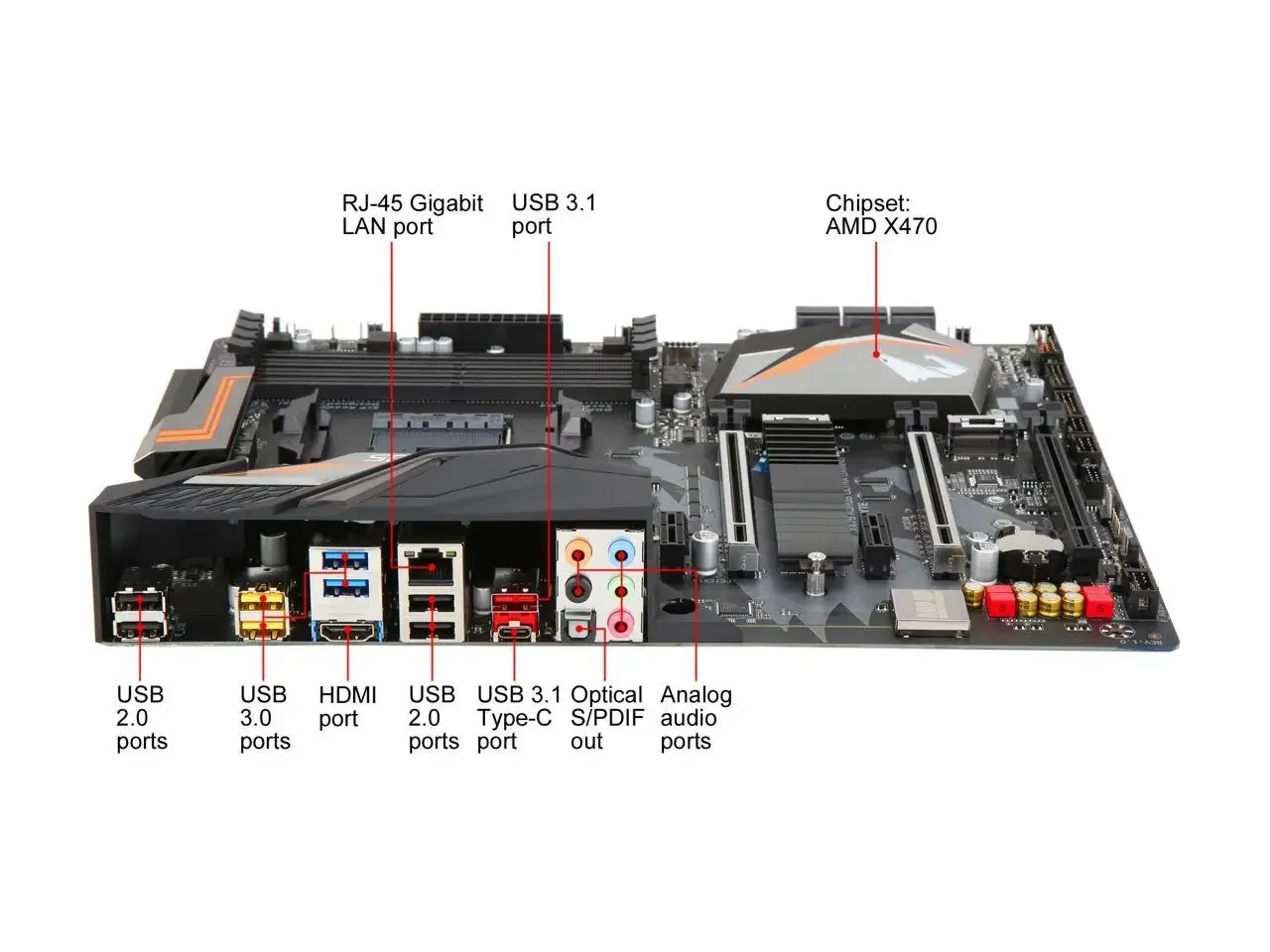 RJ-45 Gigabit LAN port

USB 3.1 port

Chipset: AMD X470

USB 2.0 ports

USB 3.0 ports

HDMI port

USB 2.0 ports

USB 3.1 Type-C port

Optical S/PDIF out

Analog audio ports