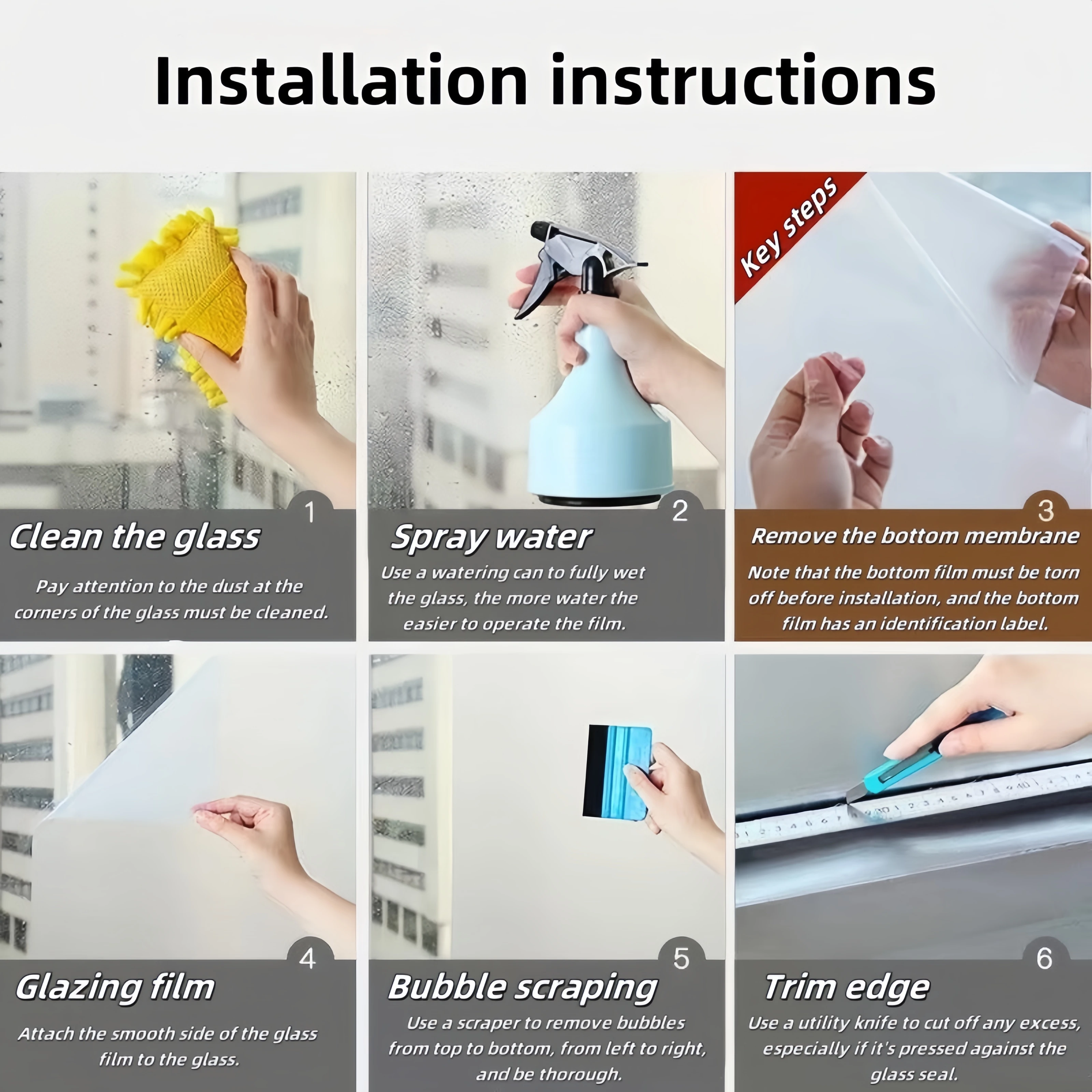 Installation instructions

1
Clean the glass
Pay attention to the dust at the corners of the glass must be cleaned.

2
Spray water
Use a watering can to fully wet the glass, the more water the easier to operate the film.

Key steps
3
Remove the bottom membrane
Note that the bottom film must be torn off before installation, and the bottom film has an identification label.

4
Glazing film
Attach the smooth side of the glass film to the glass.

5
Bubble scraping
Use a scraper to remove bubbles from top to bottom, from left to right, and be thorough.

6
Trim edge
Use a utility knife to cut off any excess, especially if it's pressed against the glass seal.