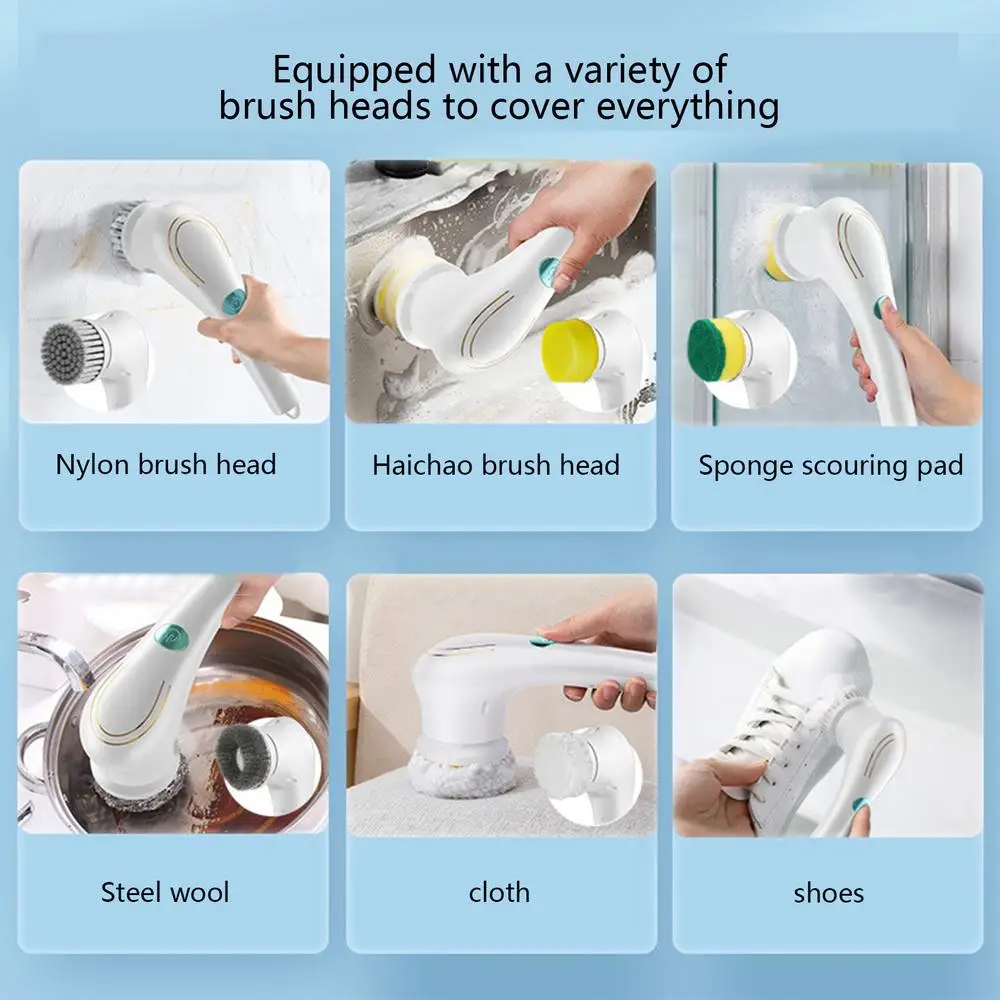 Equipped with a variety of brush heads to cover everything

Nylon brush head

Haichao brush head

Sponge scouring pad

Steel wool

cloth

shoes