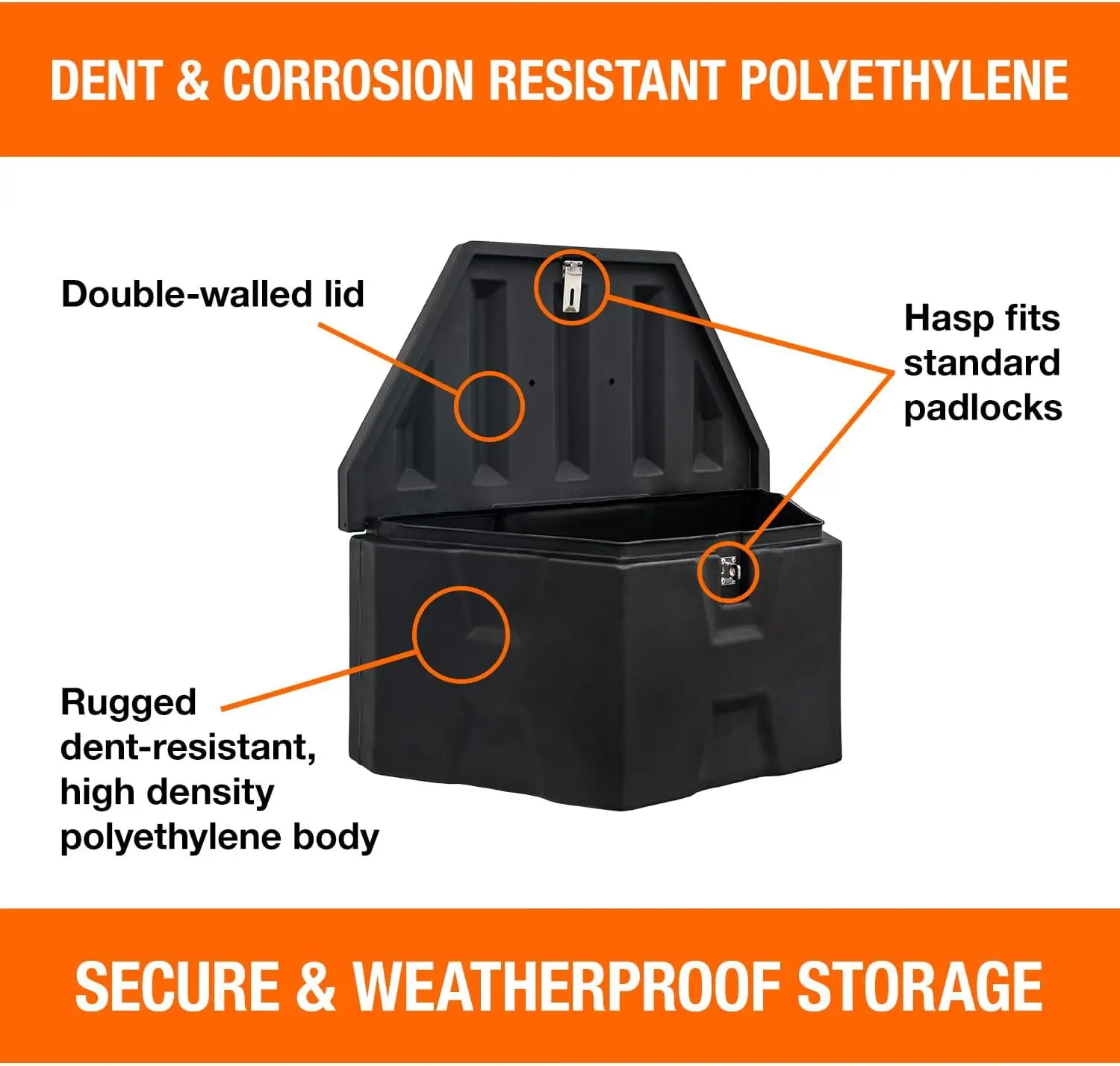 DENT & CORROSION RESISTANT POLYETHYLENE

Double-walled lid

Hasp fits standard padlocks

Rugged dent-resistant, high density polyethylene body

SECURE & WEATHERPROOF STORAGE