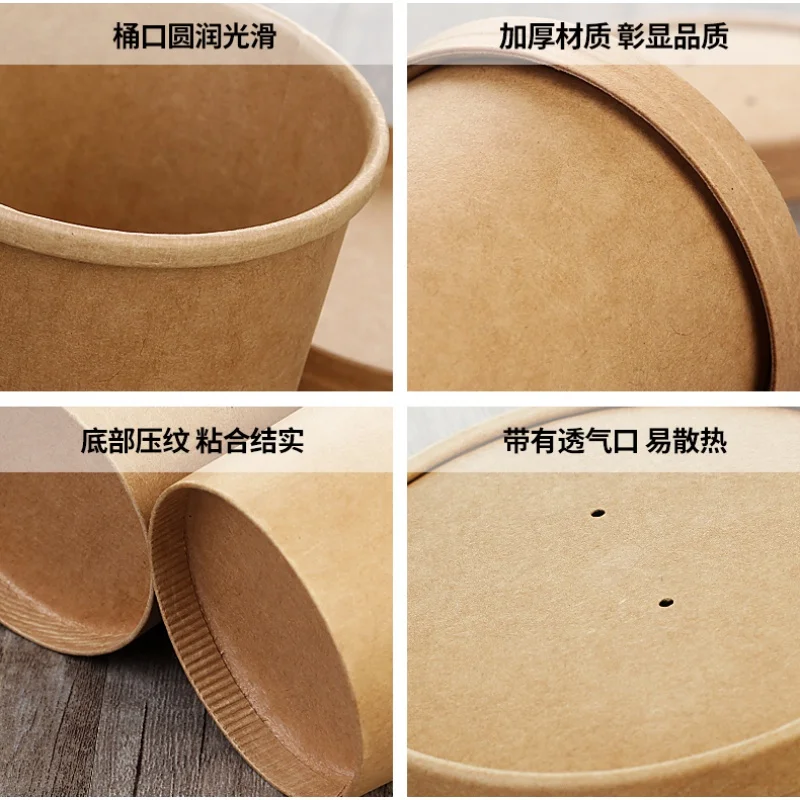 桶口圆润光滑

加厚材质 彰显品质

底部压纹 粘合结实

带有透气口 易散热