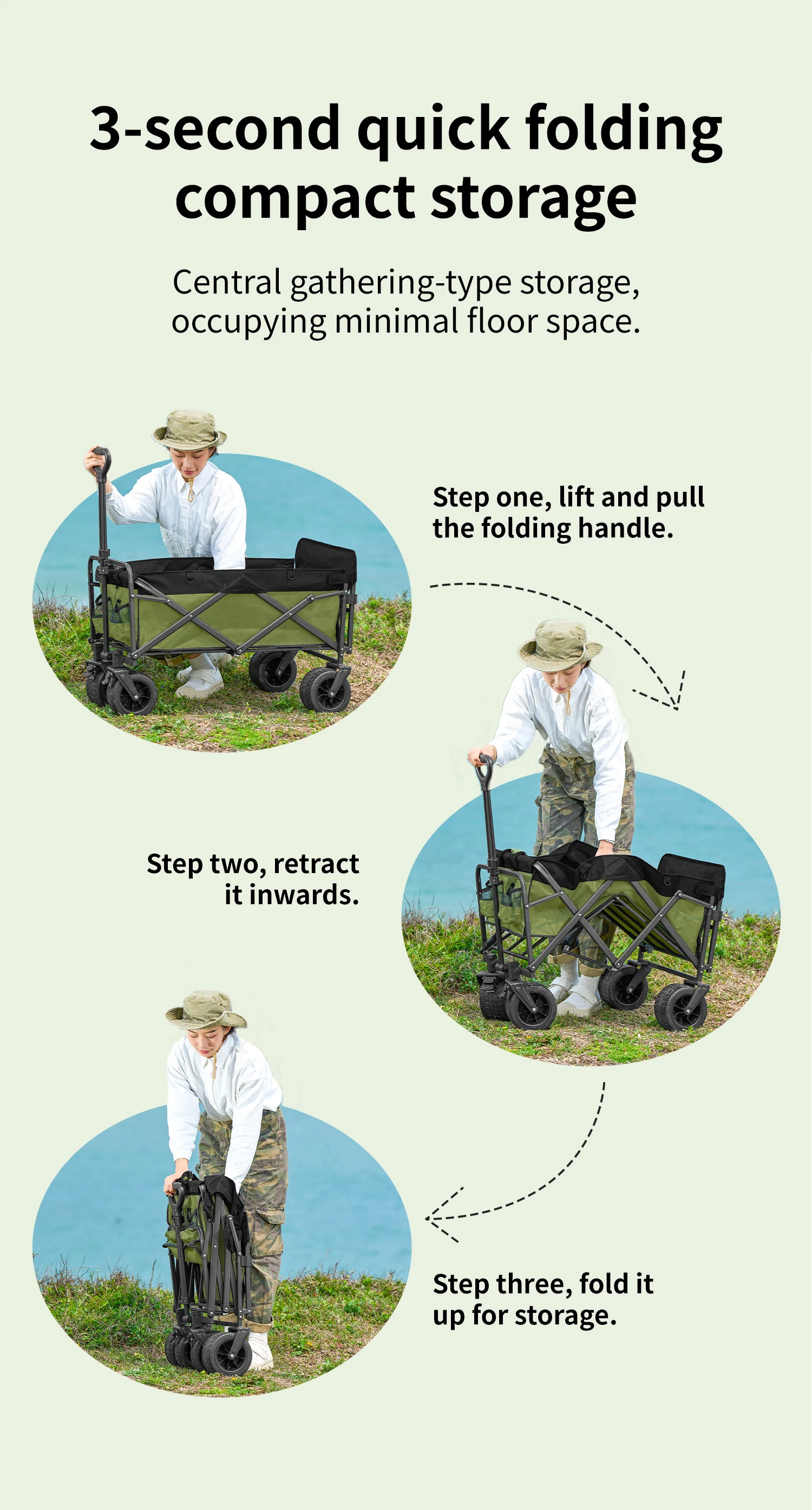 3-second quick folding compact storage

Central gathering-type storage, occupying minimal floor space.

Step one, lift and pull the folding handle.

Step two, retract it inwards.

Step three, fold it up for storage.