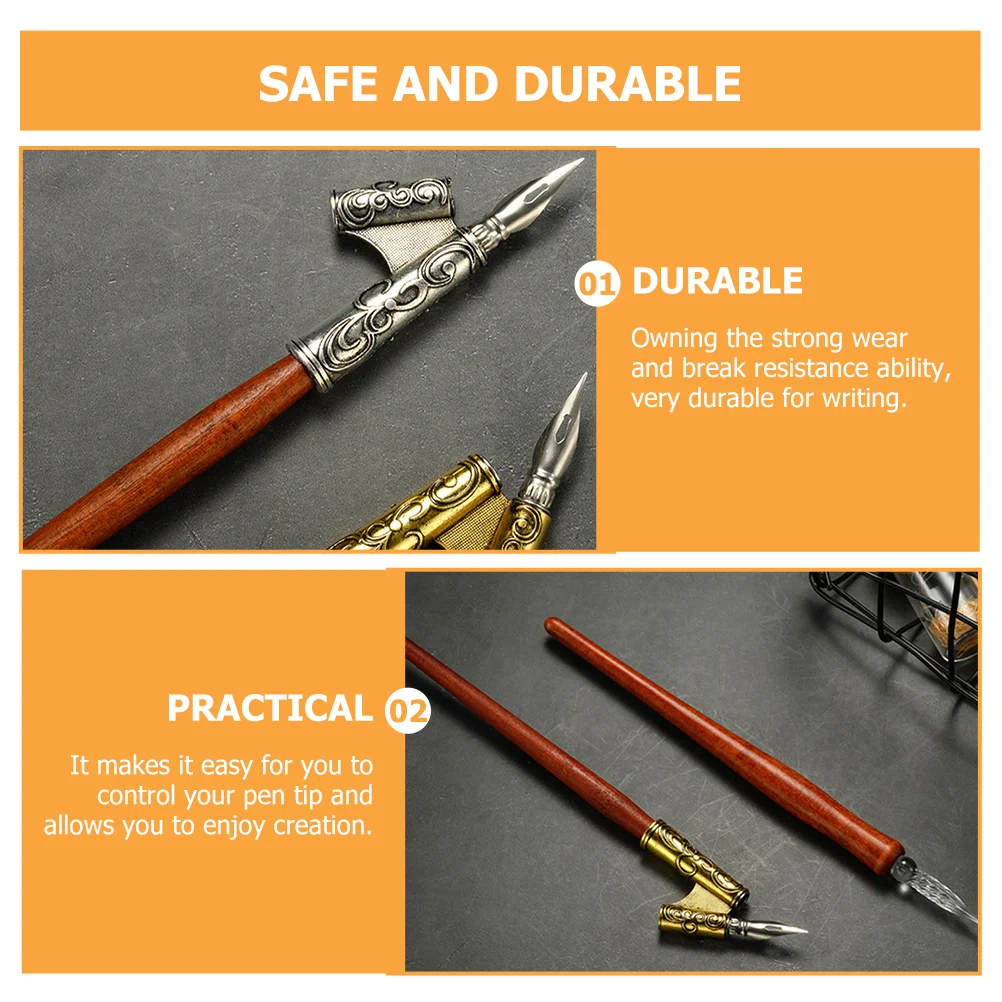 SAFE AND DURABLE

01 DURABLE

Owning the strong wear and break resistance ability, very durable for writing.

PRACTICAL 02

It makes it easy for you to control your pen tip and allows you to enjoy creation.