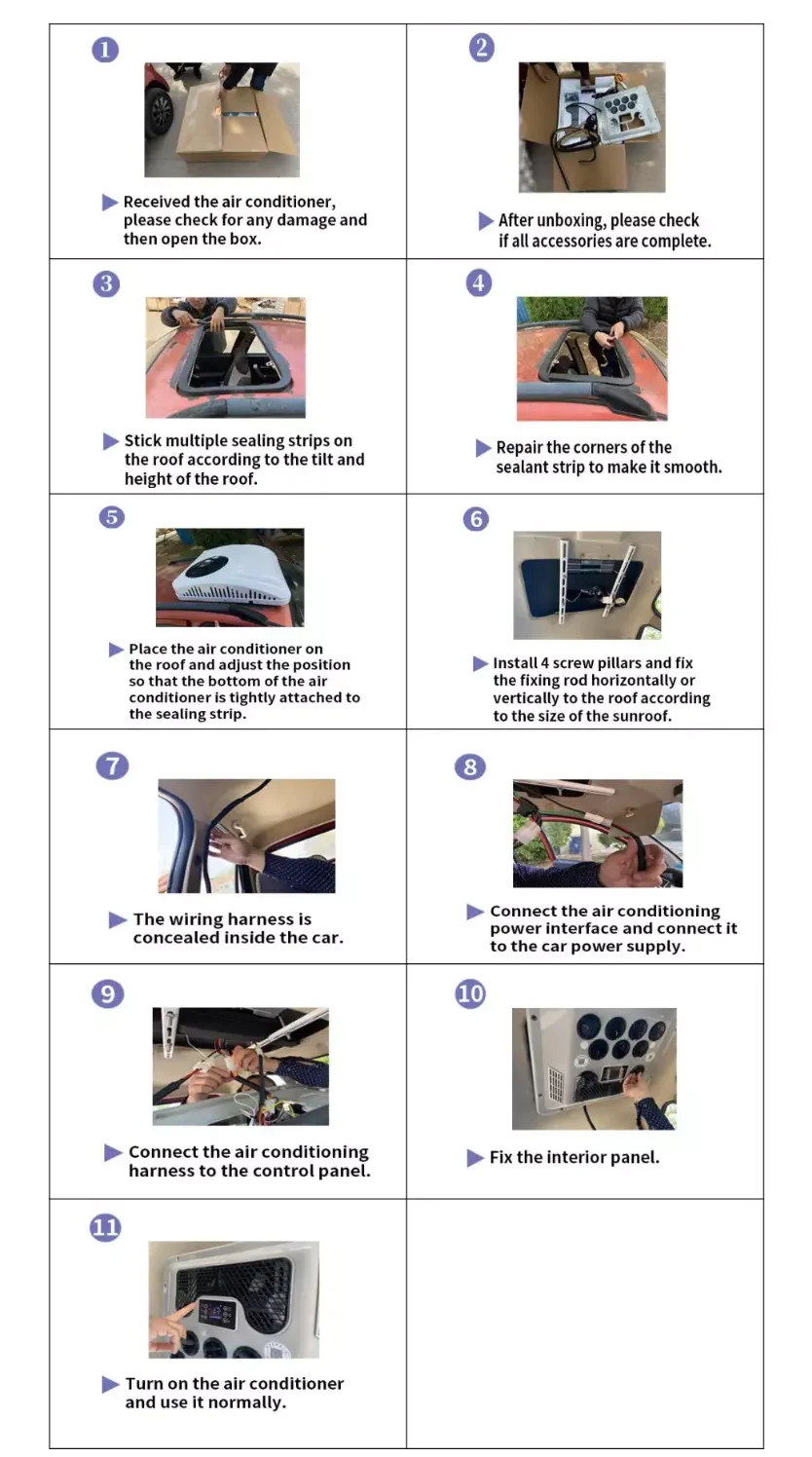 1

Received the air conditioner, please check for any damage and then open the box.

2

After unboxing, please check if all accessories are complete.

3

Stick multiple sealing strips on the roof according to the tilt and height of the roof.

4

Repair the corners of the sealant strip to make it smooth.

5

Place the air conditioner on the roof and adjust the position so that the bottom of the air conditioner is tightly attached to the sealing strip.

6

Install 4 screw pillars and fix the fixing rod horizontally or vertically to the roof according to the size of the sunroof.

7

The wiring harness is concealed inside the car.

8

Connect the air conditioning power interface and connect it to the car power supply.

9

Connect the air conditioning harness to the control panel.

10

Fix the interior panel.

11

Turn on the air conditioner and use it normally.