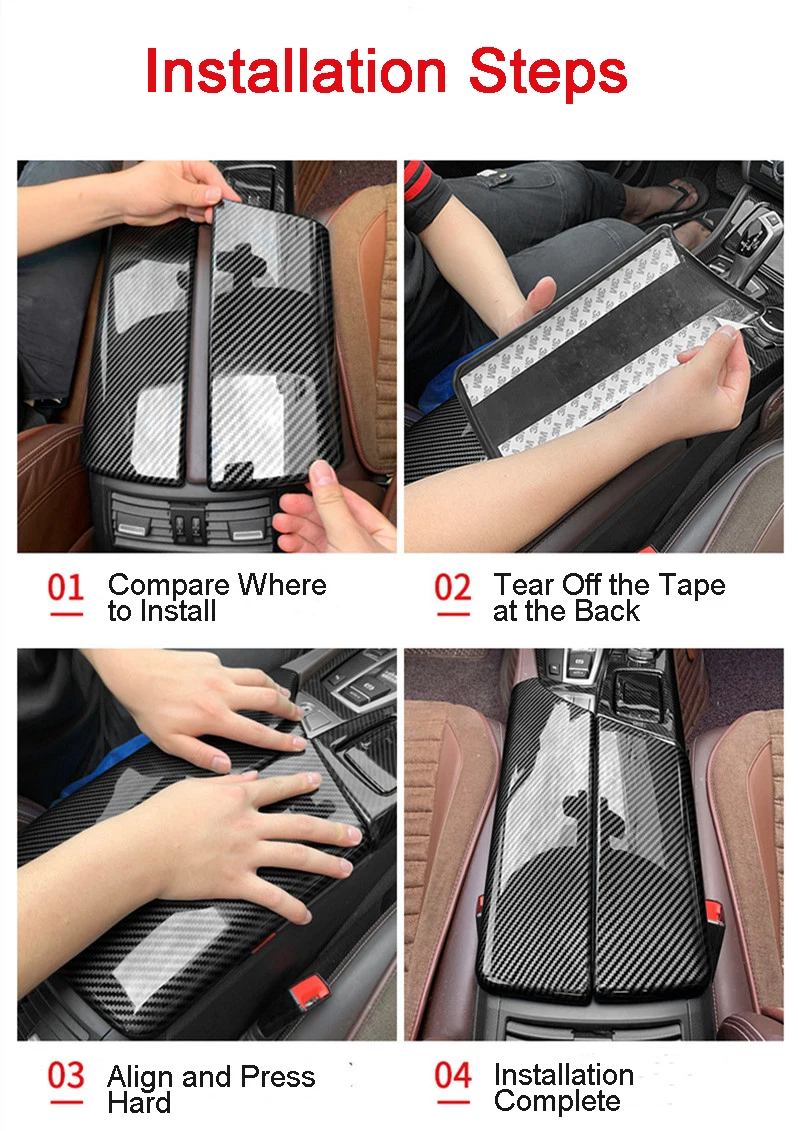 Installation Steps

01 Compare Where to Install

02 Tear Off the Tape at the Back

03 Align and Press Hard

04 Installation Complete