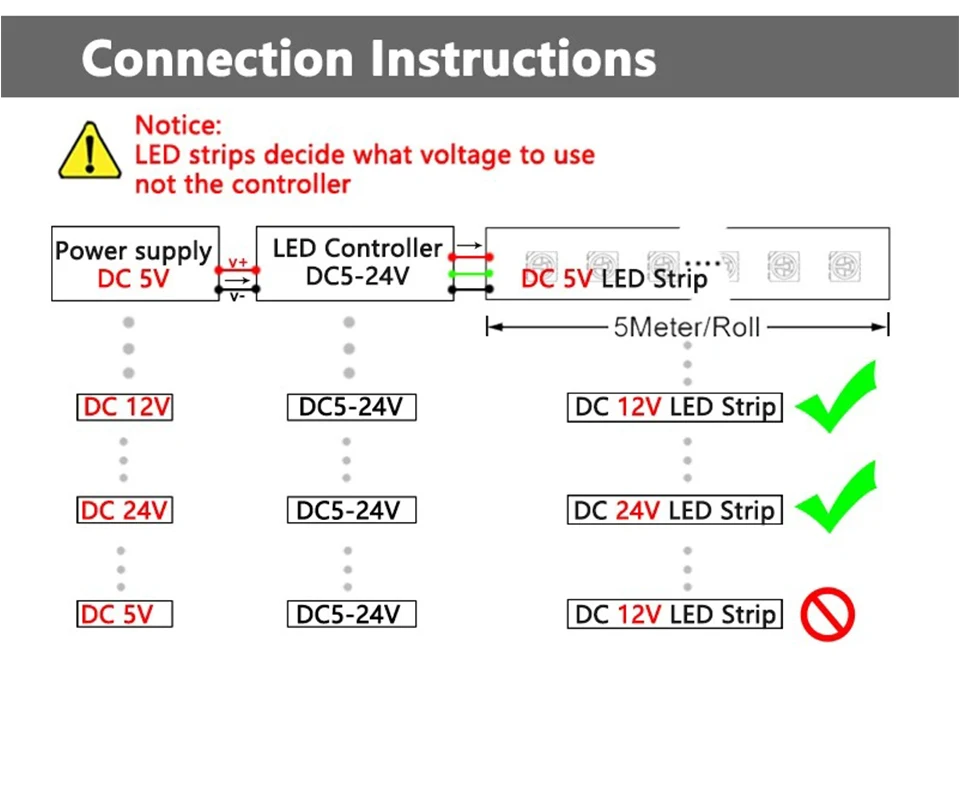 Connection Instructions

Notice:
LED strips decide what voltage to use
not the controller

Power supply
DC 5V

V+
V-

LED Controller
DC5-24V

DC 5V LED Strip

5Meter/Roll

DC 12V

DC5-24V

DC 12V LED Strip

DC 24V

DC5-24V

DC 24V LED Strip

DC 5V

DC5-24V

DC 12V LED Strip