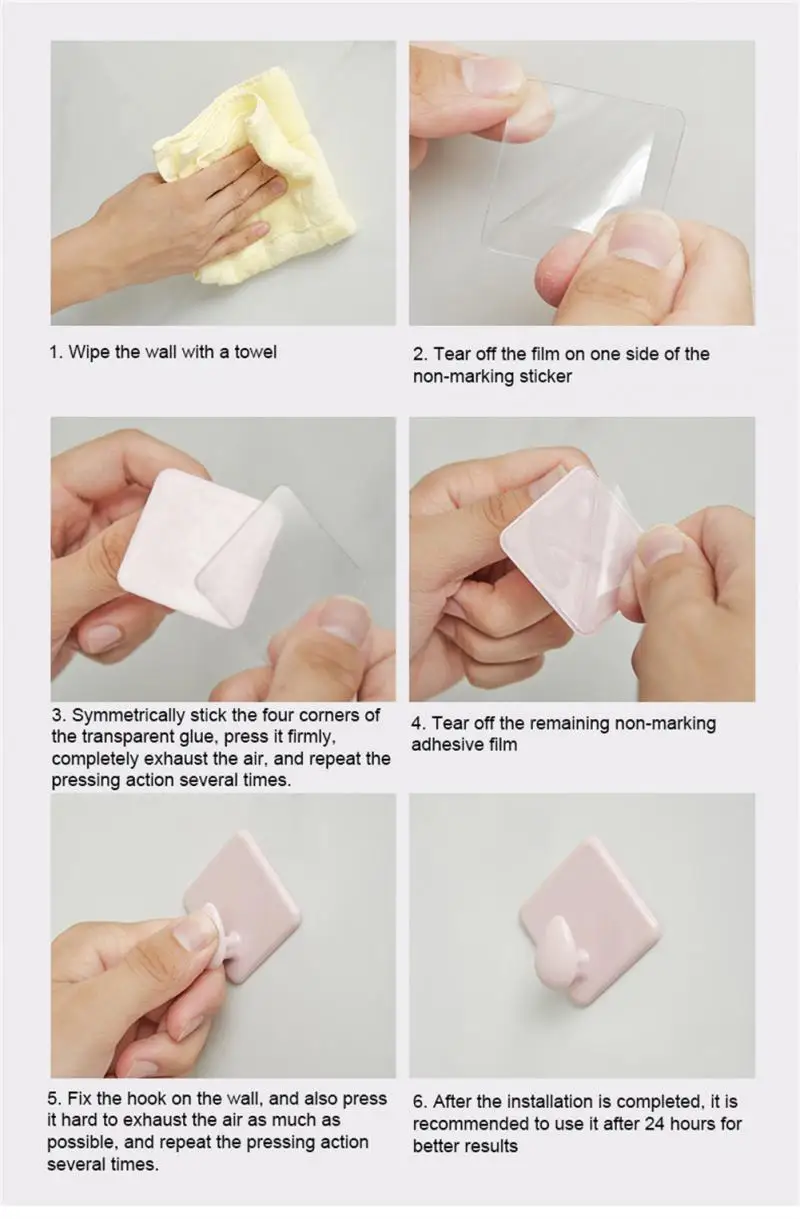 1. Wipe the wall with a towel

2. Tear off the film on one side of the non-marking sticker

3. Symmetrically stick the four corners of the transparent glue, press it firmly, completely exhaust the air, and repeat the pressing action several times.

4. Tear off the remaining non-marking adhesive film

5. Fix the hook on the wall, and also press it hard to exhaust the air as much as possible, and repeat the pressing action several times.

6. After the installation is completed, it is recommended to use it after 24 hours for better results