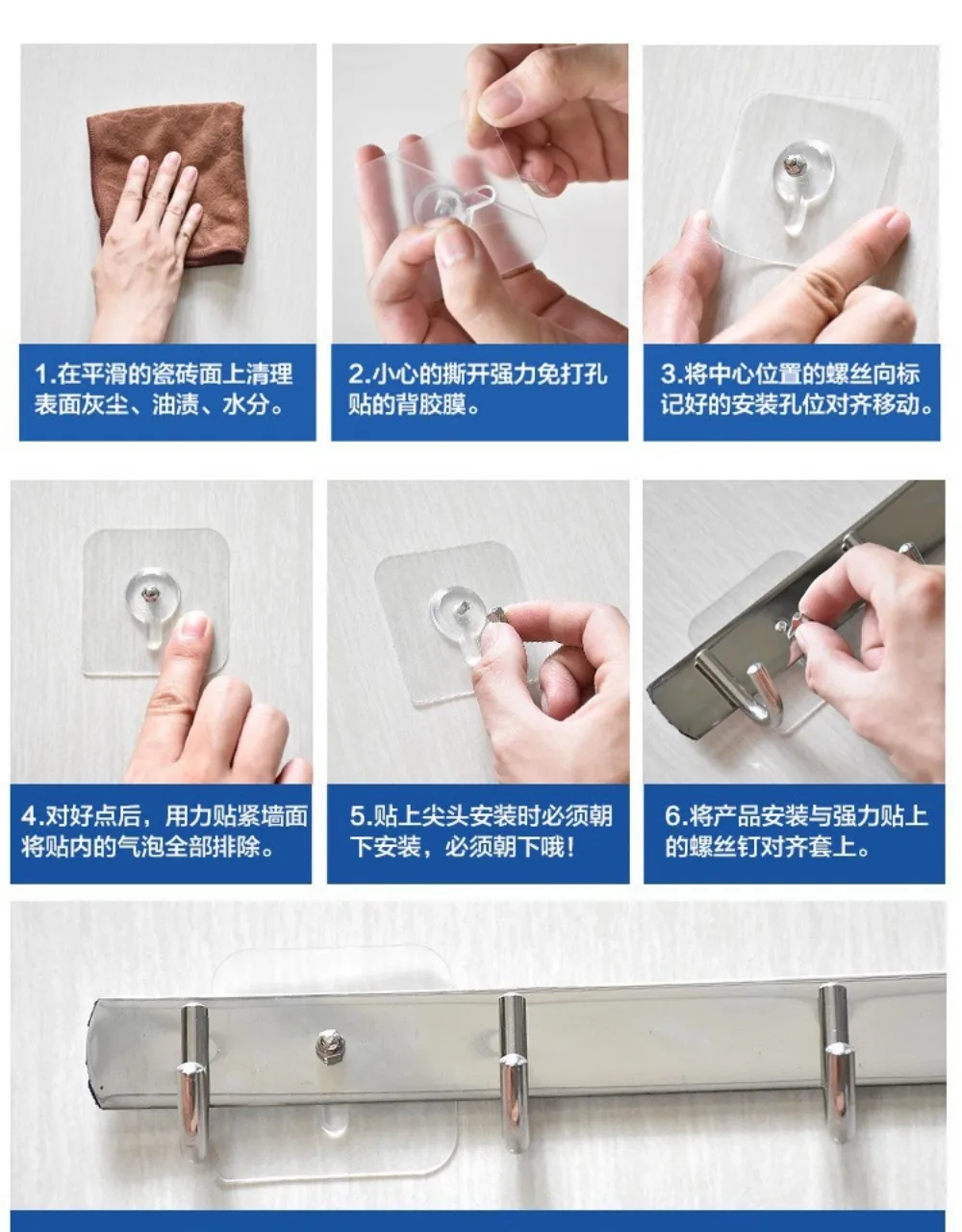 1.在平滑的瓷砖面上清理表面灰尘、油渍、水分。

2.小心的撕开强力免打孔贴的背胶膜。

3.将中心位置的螺丝向标记好的安装孔位对齐移动。

4.对好点后，用力贴紧墙面将贴内的气泡全部排除。

5.贴上尖头安装时必须朝下安装，必须朝下哦！

6.将产品安装与强力贴上的螺丝钉对齐套上。