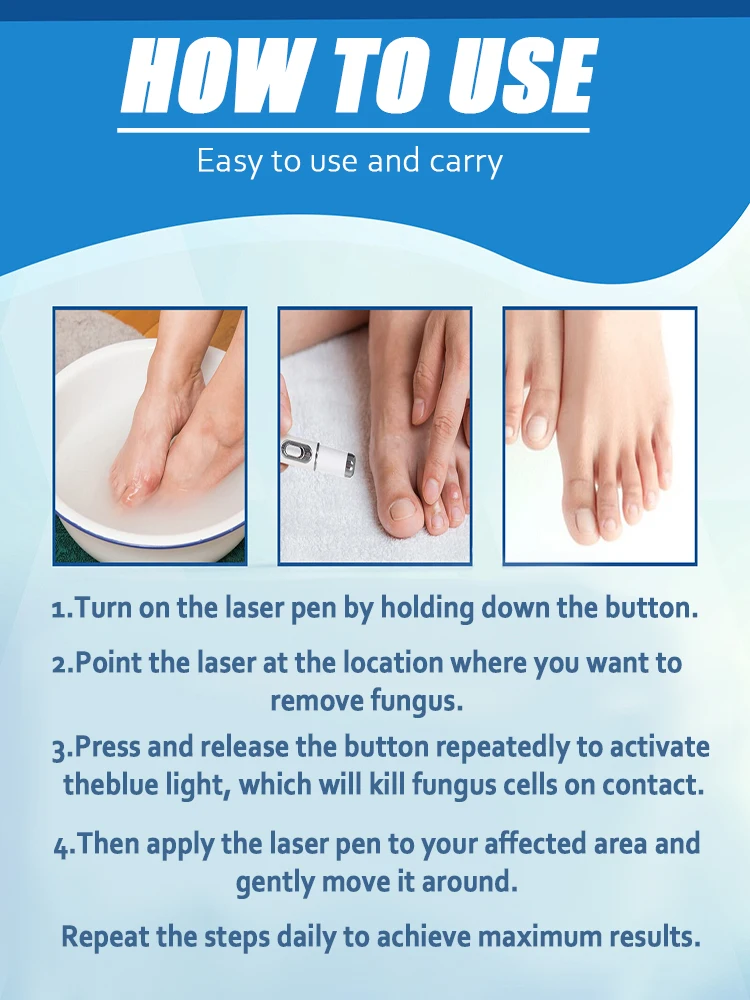 HOW TO USE

Easy to use and carry

1.Turn on the laser pen by holding down the button.

2.Point the laser at the location where you want to remove fungus.

3.Press and release the button repeatedly to activate theblue light, which will kill fungus cells on contact.

4.Then apply the laser pen to your affected area and gently move it around.

Repeat the steps daily to achieve maximum results.