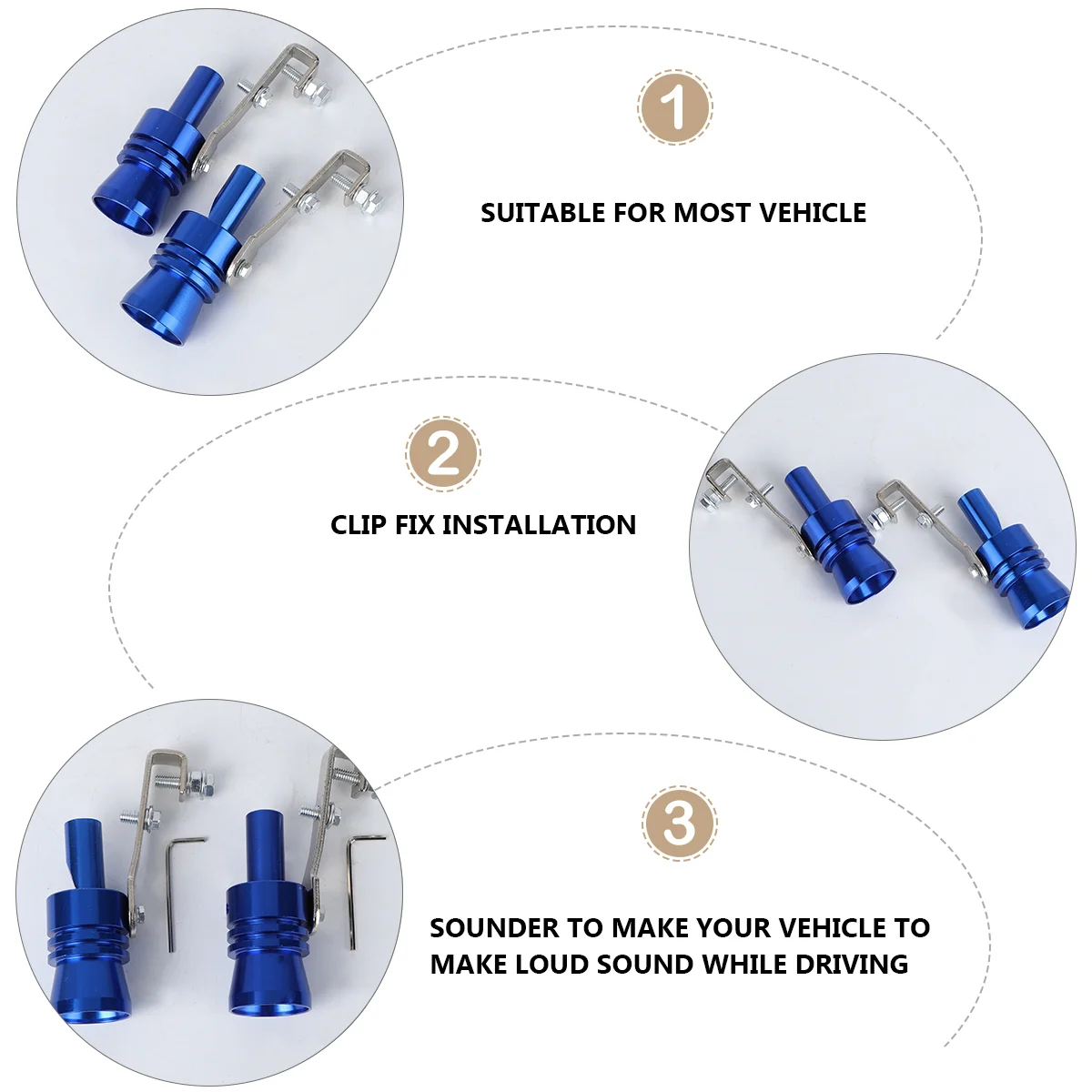 1

SUITABLE FOR MOST VEHICLE

2

CLIP FIX INSTALLATION

3

SOUNDER TO MAKE YOUR VEHICLE TO MAKE LOUD SOUND WHILE DRIVING