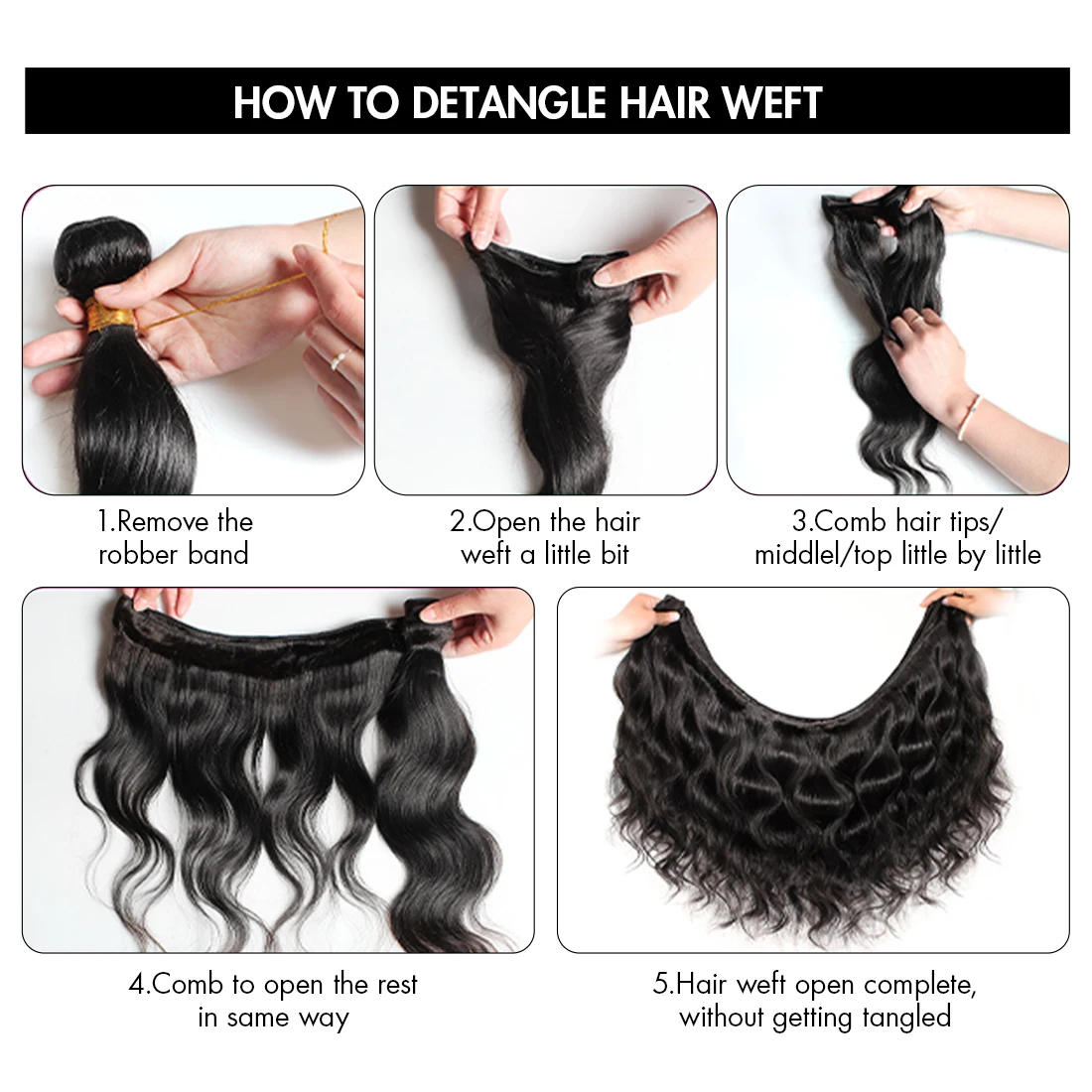 HOW TO DETANGLE HAIR WEFT

1.Remove the robber band

2.Open the hair weft a little bit

3.Comb hair tips/ middlel/top little by little

4.Comb to open the rest in same way

5.Hair weft open complete, without getting tangled