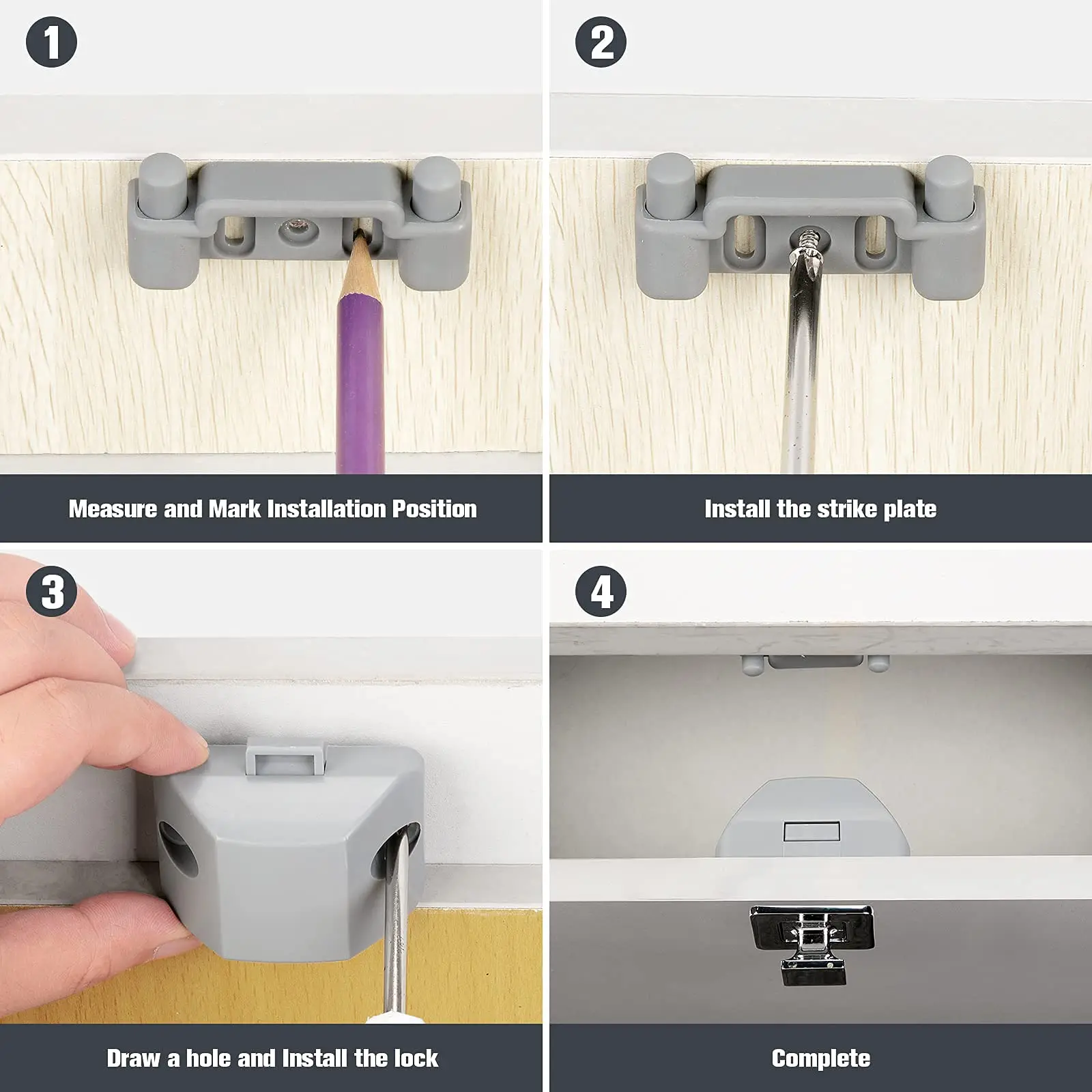 1

Measure and Mark Installation Position

2

Install the strike plate

3

Draw a hole and Install the lock

4

Complete