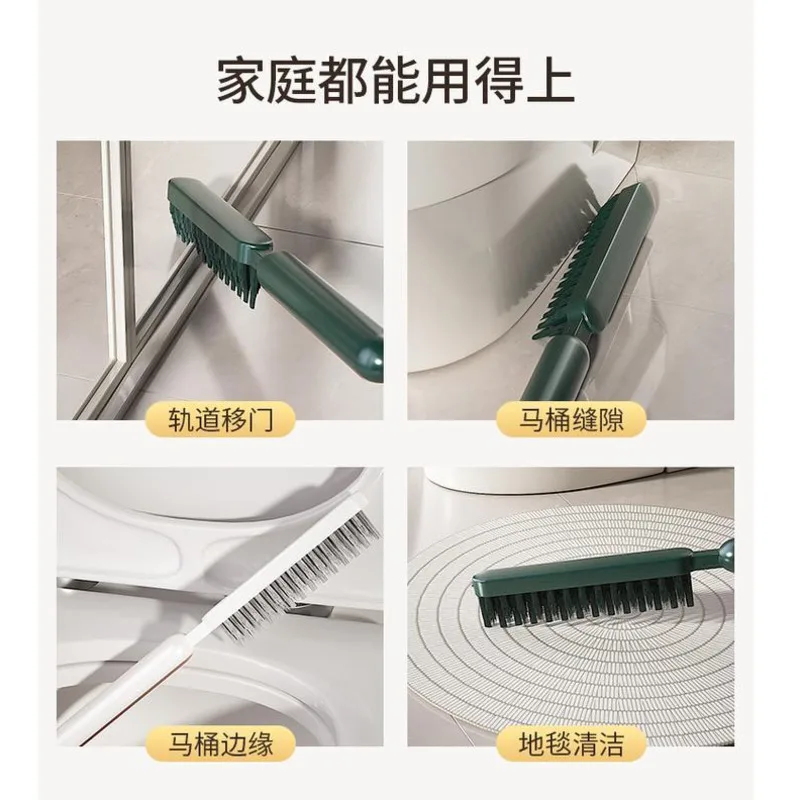 家庭都能用得上

轨道移门

马桶缝隙

马桶边缘

地毯清洁