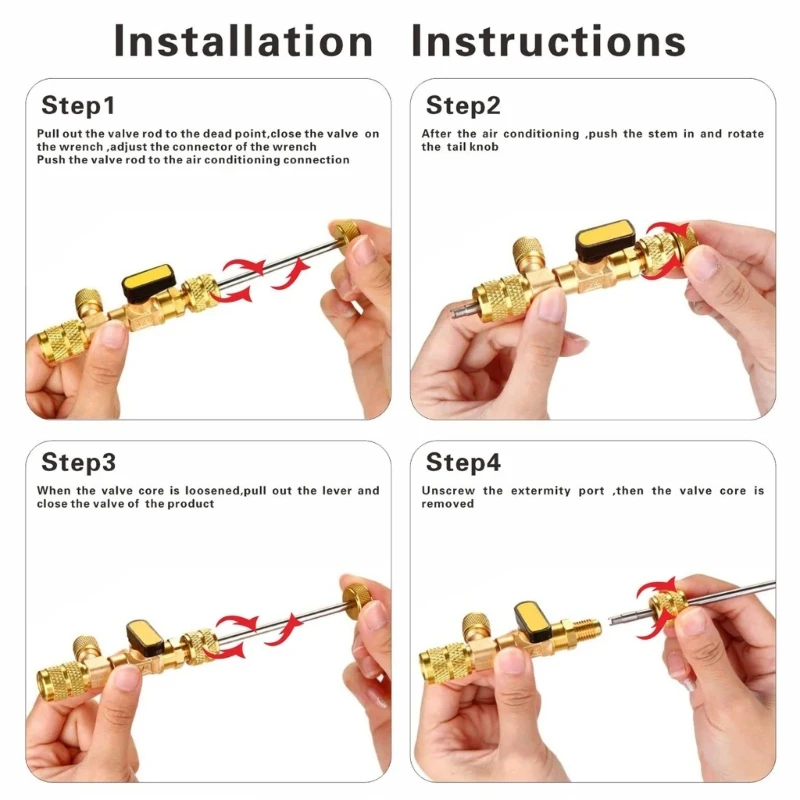 Installation Instructions

Step1

Pull out the valve rod to the dead point,close the valve on the wrench ,adjust the connector of the wrench
Push the valve rod to the air conditioning connection

Step2

After the air conditioning ,push the stem in and rotate the tail knob

Step3

When the valve core is loosened,pull out the lever and close the valve of the product

Step4

Unscrew the extermity port ,then the valve core is removed