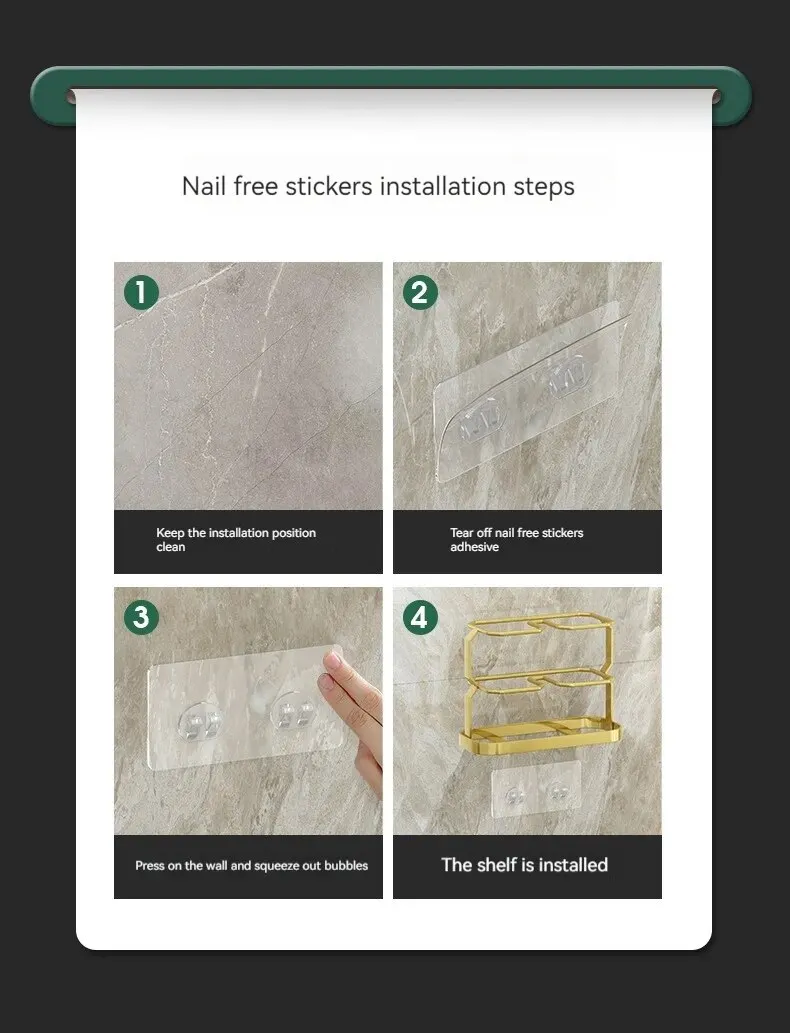 Nail free stickers installation steps

1

Keep the installation position clean

2

Tear off nail free stickers adhesive

3

Press on the wall and squeeze out bubbles

4

The shelf is installed