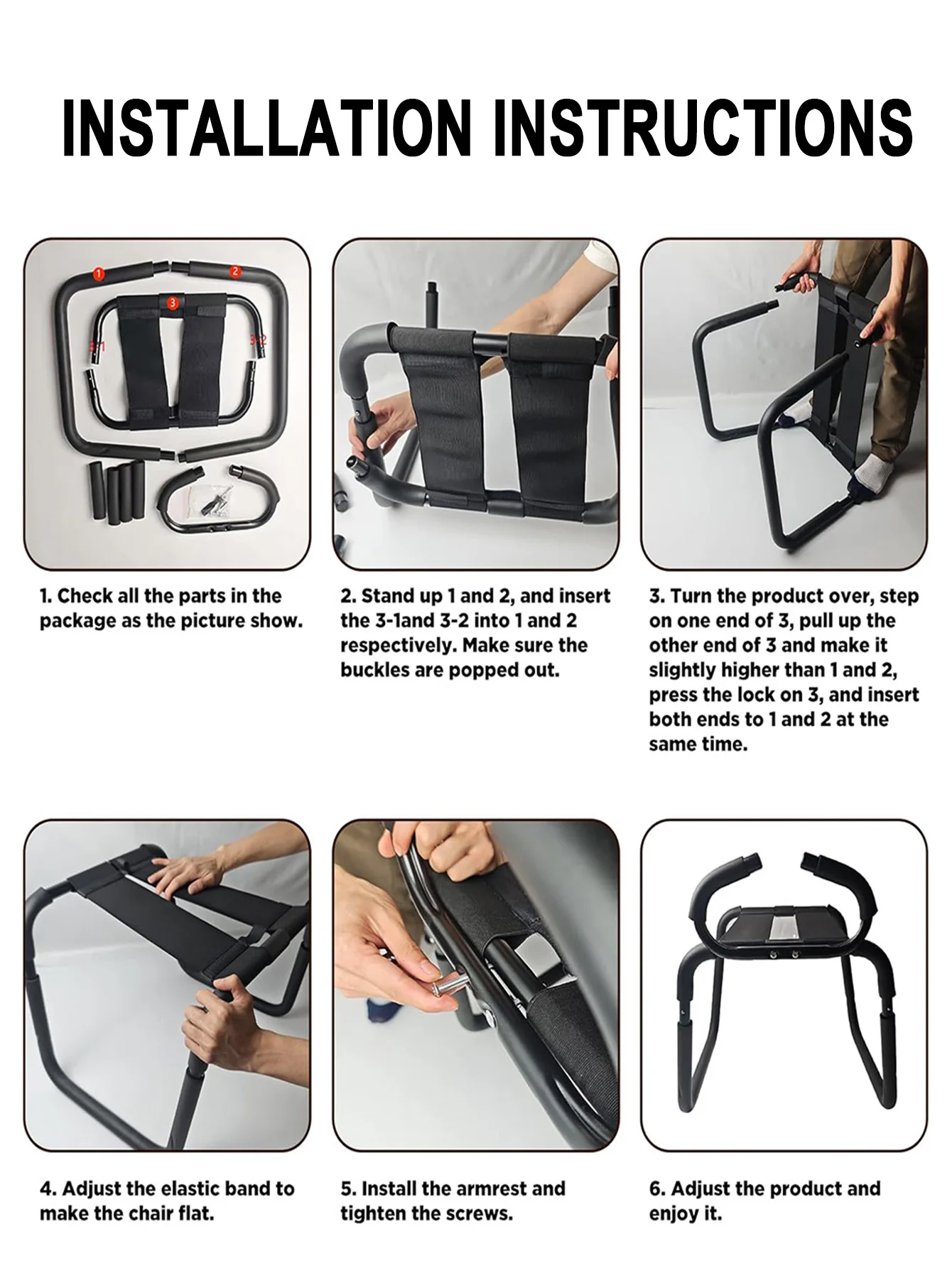 INSTALLATION INSTRUCTIONS

1 2 3 3-1 3-2

1. Check all the parts in the package as the picture show.

2. Stand up 1 and 2, and insert the 3-1and 3-2 into 1 and 2 respectively. Make sure the buckles are popped out.

3. Turn the product over, step on one end of 3, pull up the other end of 3 and make it slightly higher than 1 and 2, press the lock on 3, and insert both ends to 1 and 2 at the same time.

4. Adjust the elastic band to make the chair flat.

5. Install the armrest and tighten the screws.

6. Adjust the product and enjoy it.