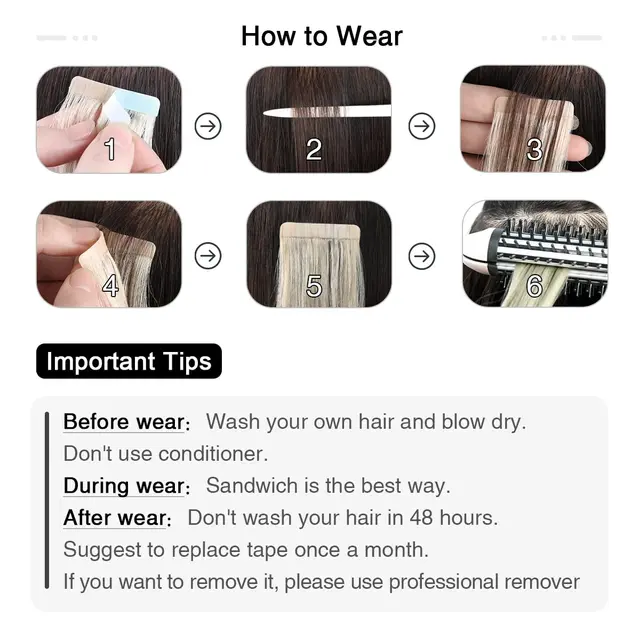 How to Wear

1

2

3

4

5

6

Important Tips

Before wear: Wash your own hair and blow dry. Don't use conditioner.
During wear: Sandwich is the best way.
After wear: Don't wash your hair in 48 hours. Suggest to replace tape once a month.
If you want to remove it, please use professional remover