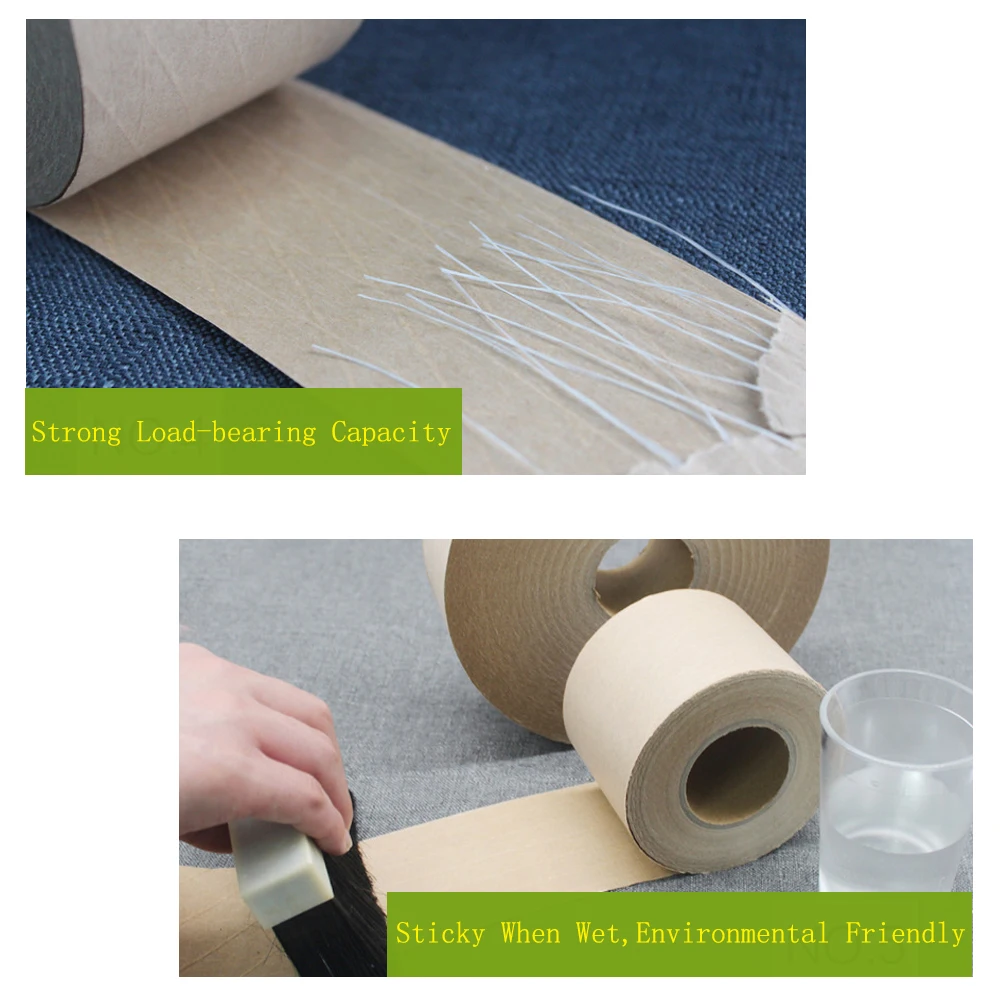 Strong Load-bearing Capacity

Sticky When Wet,Environmental Friendly