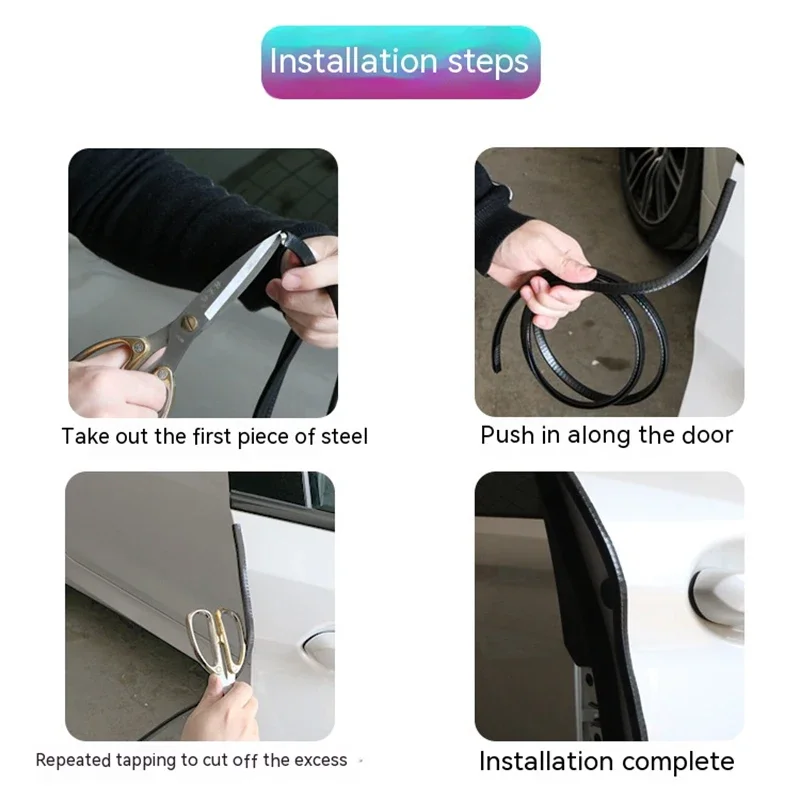 Installation steps

Take out the first piece of steel

Push in along the door

Repeated tapping to cut off the excess

Installation complete